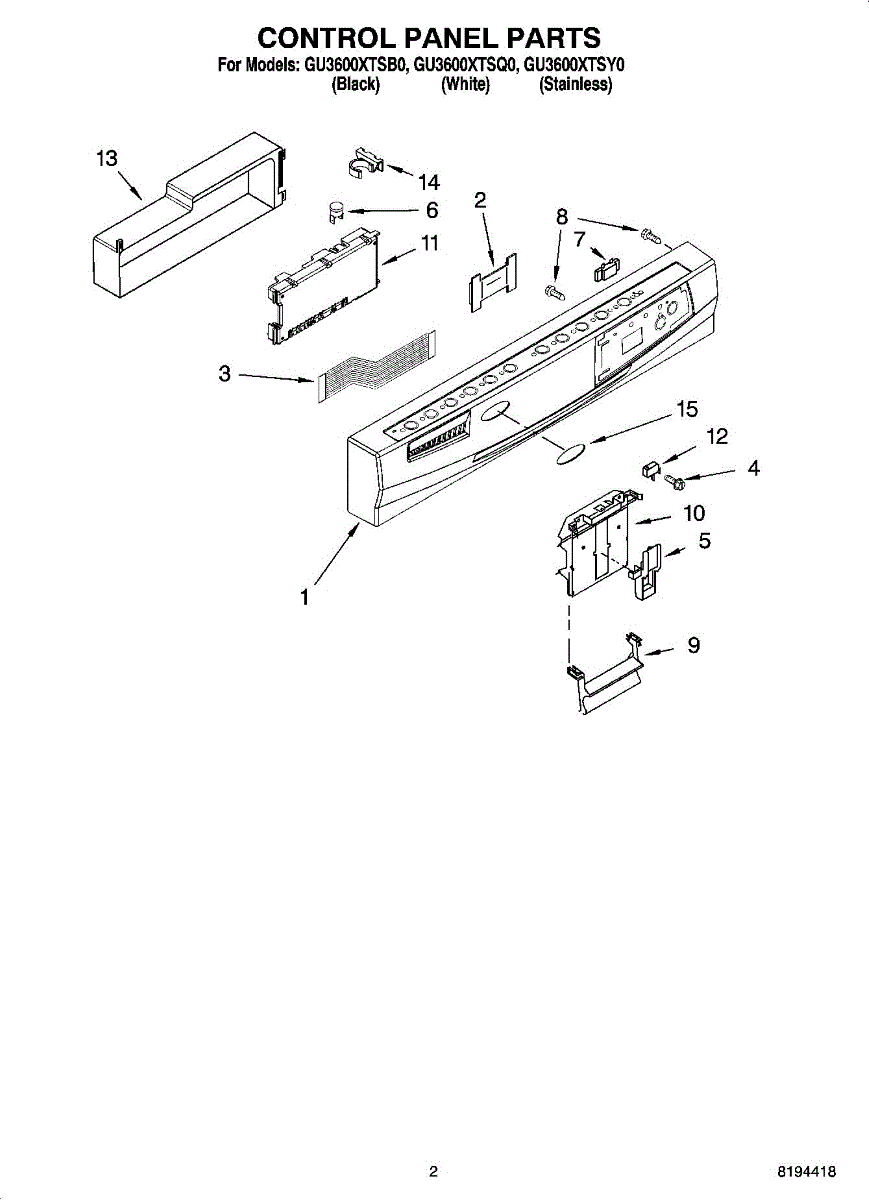 CONTROL PANEL PARTS

For Models: GU3600XTSB0, GU3600XTSQ0, GU3600XTSY0
(Black) (White) (Stainless)

13
14
6
2
8
7
11
3
15
12
4
10
5
1
9

2

8194418