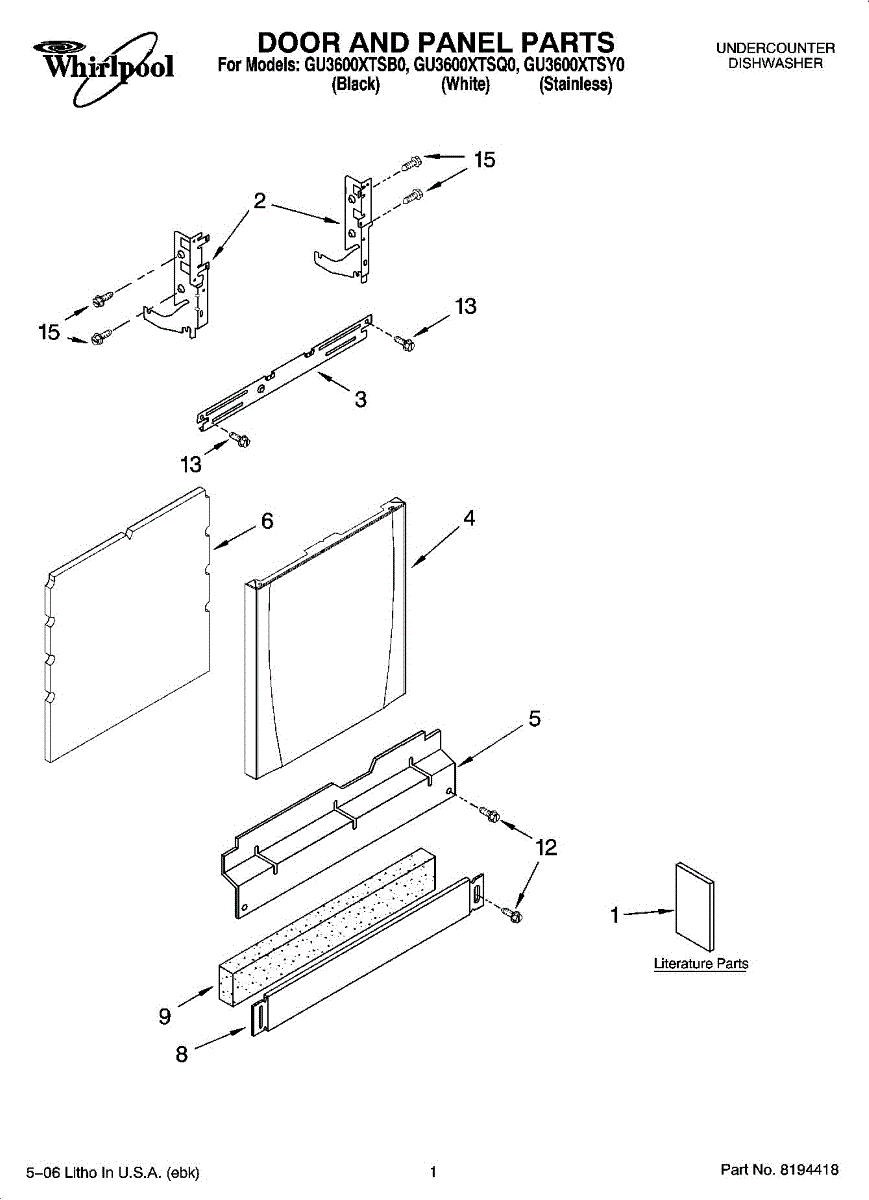 Whirlpool

DOOR AND PANEL PARTS
For Models: GU3600XTSB0, GU3600XTSQ0, GU3600XTSY0
(Black) (White) (Stainless)

UNDERCOUNTER
DISHWASHER

15
2
15
13
3
13
6
4
5
12
1
Literature Parts
9
8

5–06 Litho In U.S.A. (ebk)

1

Part No. 8194418