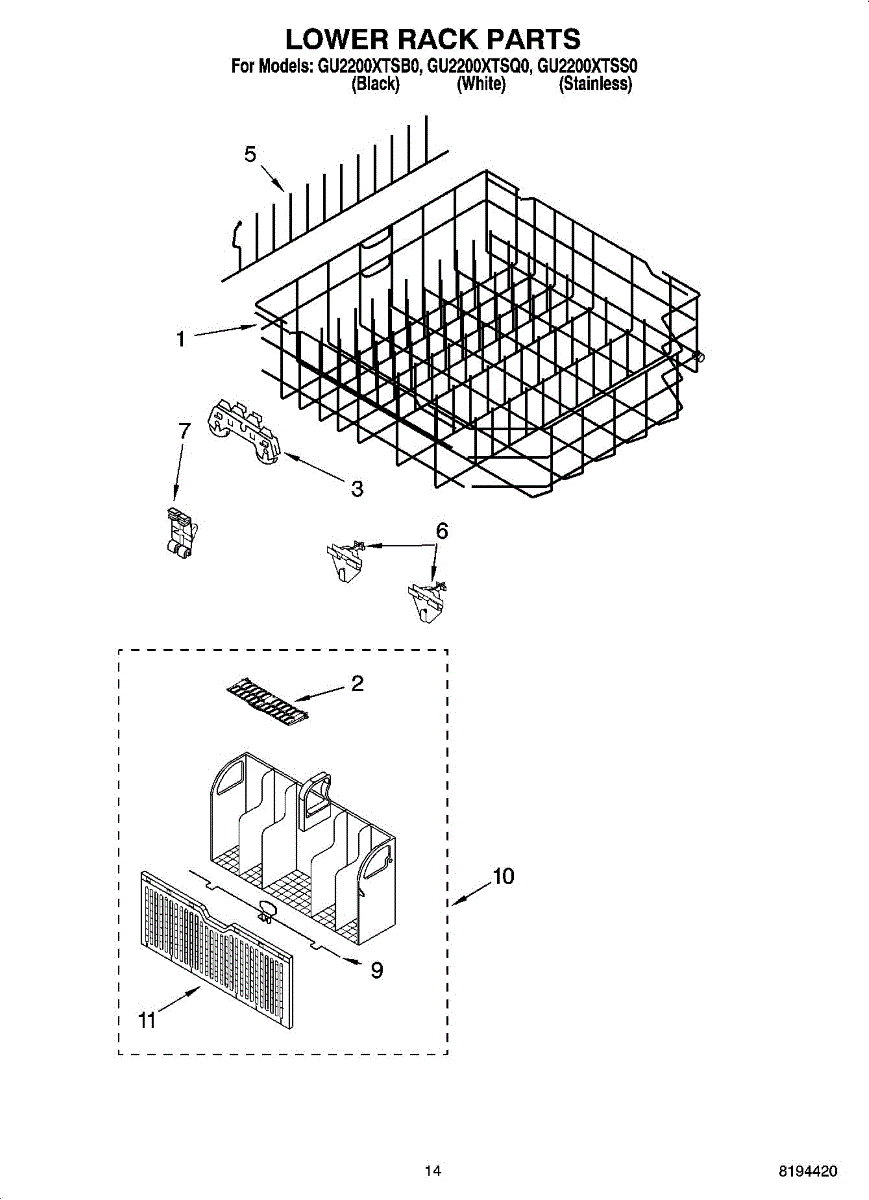 LOWER RACK PARTS
For Models: GU2200XTSB0, GU2200XTSQ0, GU2200XTSS0
(Black) (White) (Stainless)

5
1
7
3
6
2
10
9
11

14

8194420