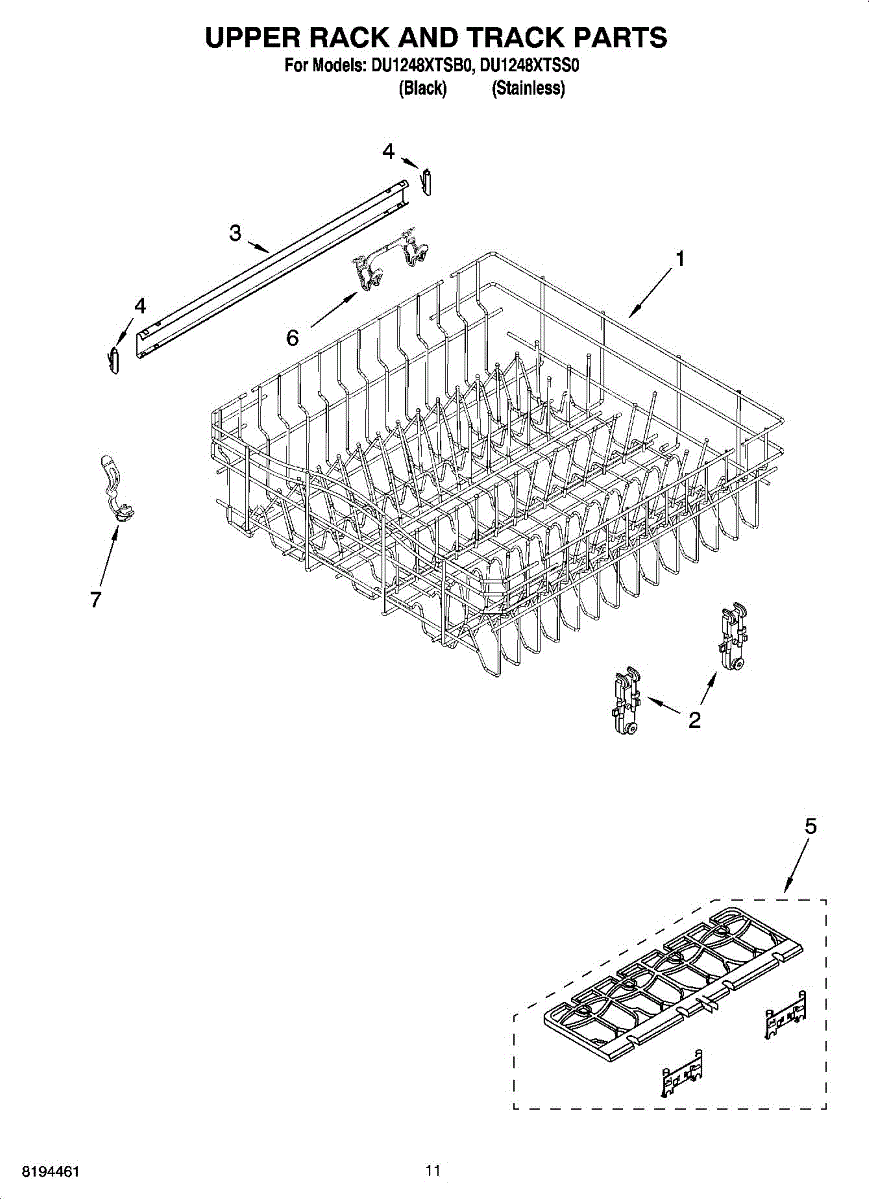 UPPER RACK AND TRACK PARTS
For Models: DU1248XTSB0, DU1248XTSS0
(Black) (Stainless)

4
3
1
4
6
7
2
5

8194461
11