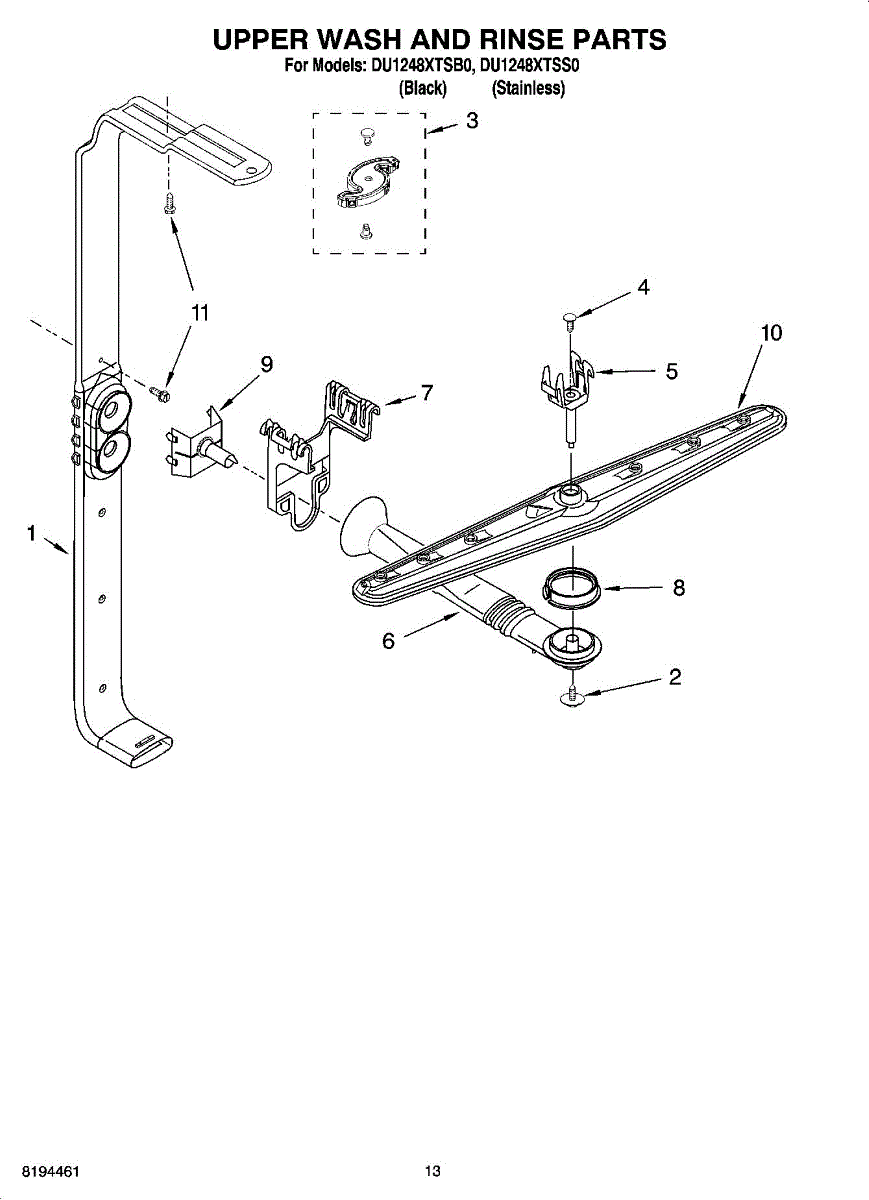 UPPER WASH AND RINSE PARTS
For Models: DU1248XTSB0, DU1248XTSS0
(Black) (Stainless)

3
4
11
10
9
5
7
1
8
6
2

8194461
13