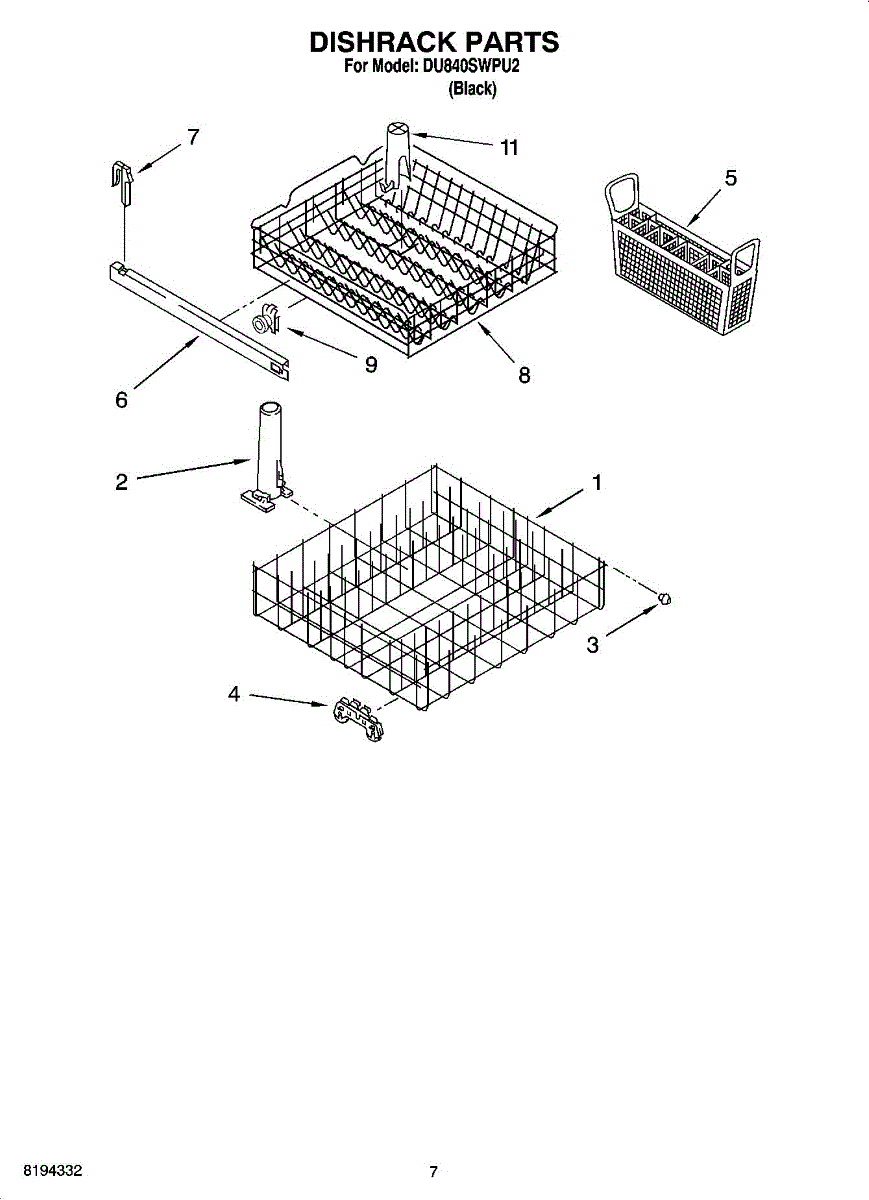 DISHRACK PARTS
For Model: DU840SWPU2
(Black)

7
11
5
9
8
6
2
1
3
4

8194332
7