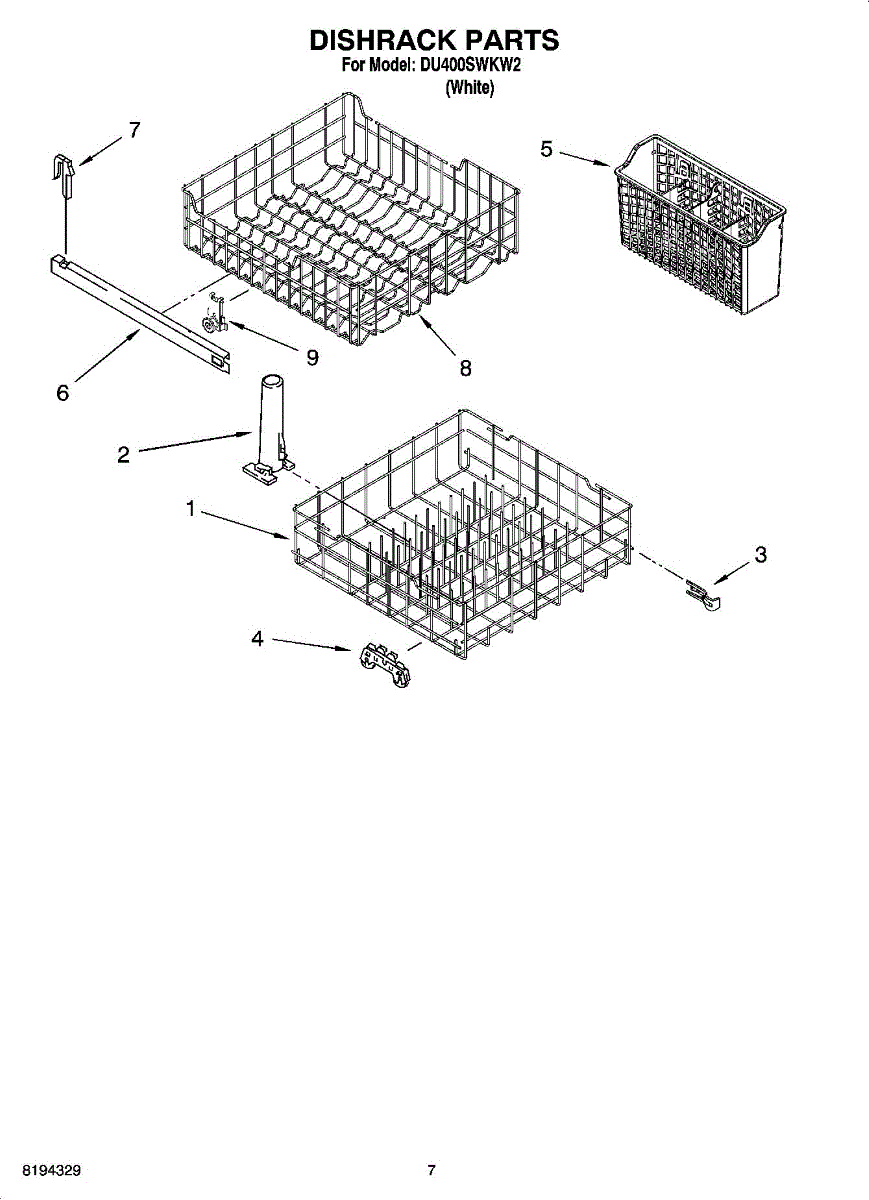 DISHRACK PARTS
For Model: DU400SWKW2
(White)

7
5
9
8
6
2
1
3
4

8194329
7