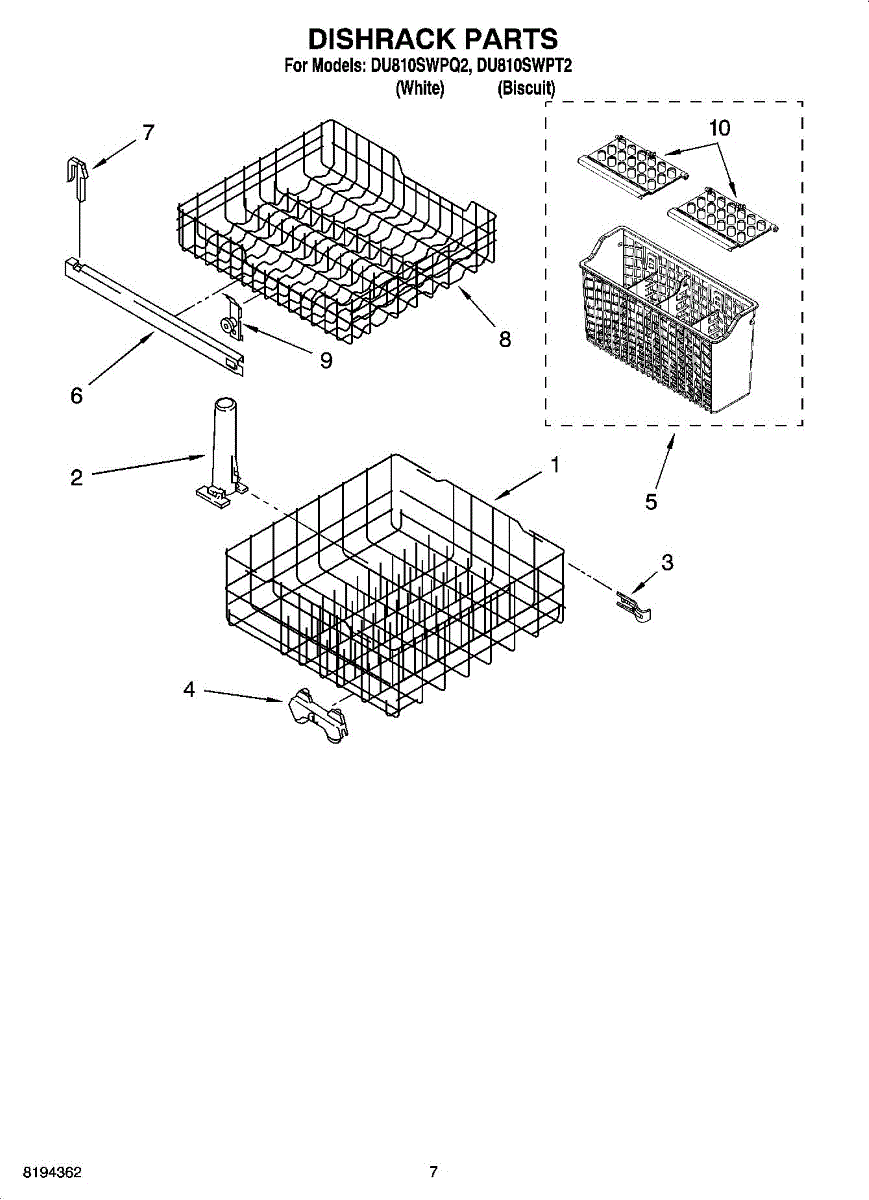 DISHRACK PARTS
For Models: DU810SWPQ2, DU810SWPT2
(White) (Biscuit)

7
10
8
9
6
2
1
5
3
4

8194362
7