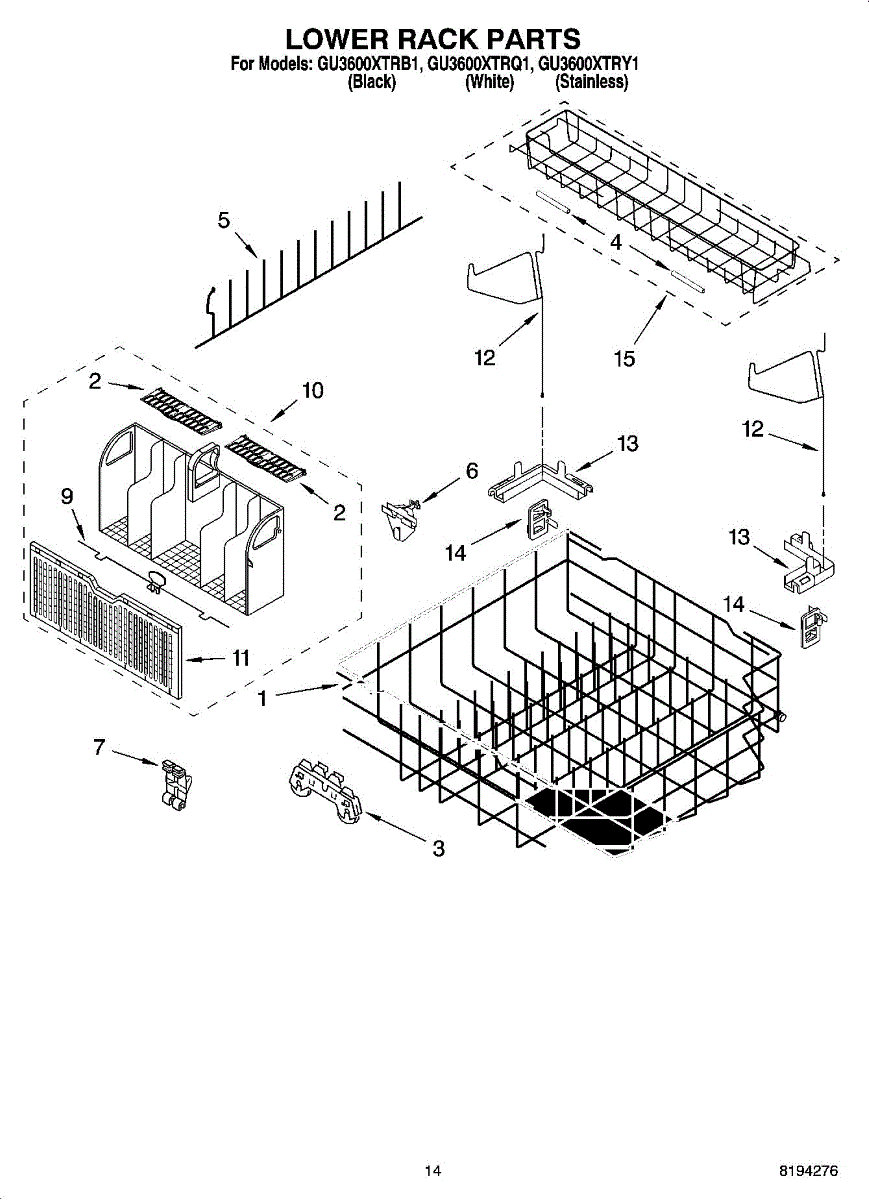 LOWER RACK PARTS
For Models: GU3600XTRB1, GU3600XTRQ1, GU3600XTRY1
(Black) (White) (Stainless)

5
4
12
15
2
10
12
13
6
2
9
14
13
14
11
1
7
3

14
8194276