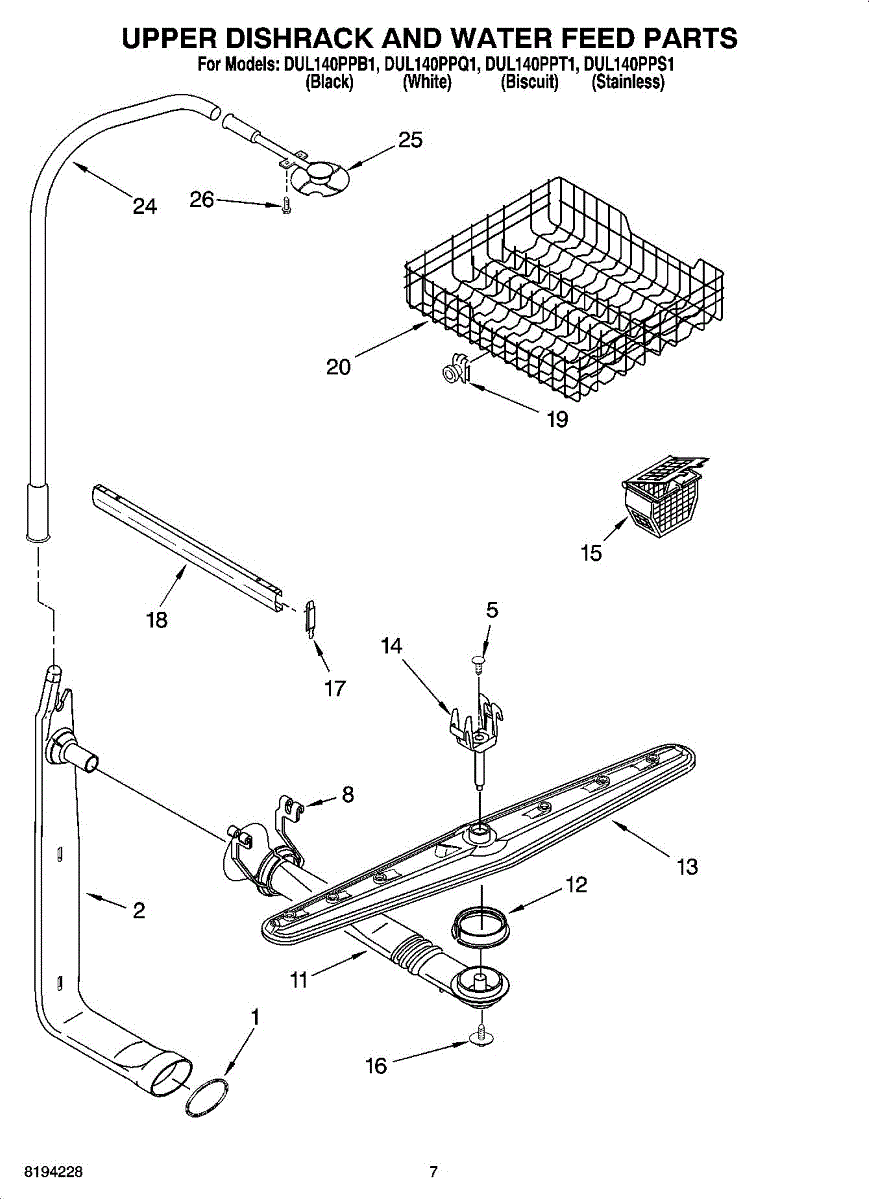 UPPER DISHRACK AND WATER FEED PARTS
For Models: DUL140PPB1, DUL140PPQ1, DUL140PPT1, DUL140PPS1
(Black) (White) (Biscuit) (Stainless)

25
24
26
20
19
15
18
17
5
14
8
13
12
2
11
1
16

8194228
7