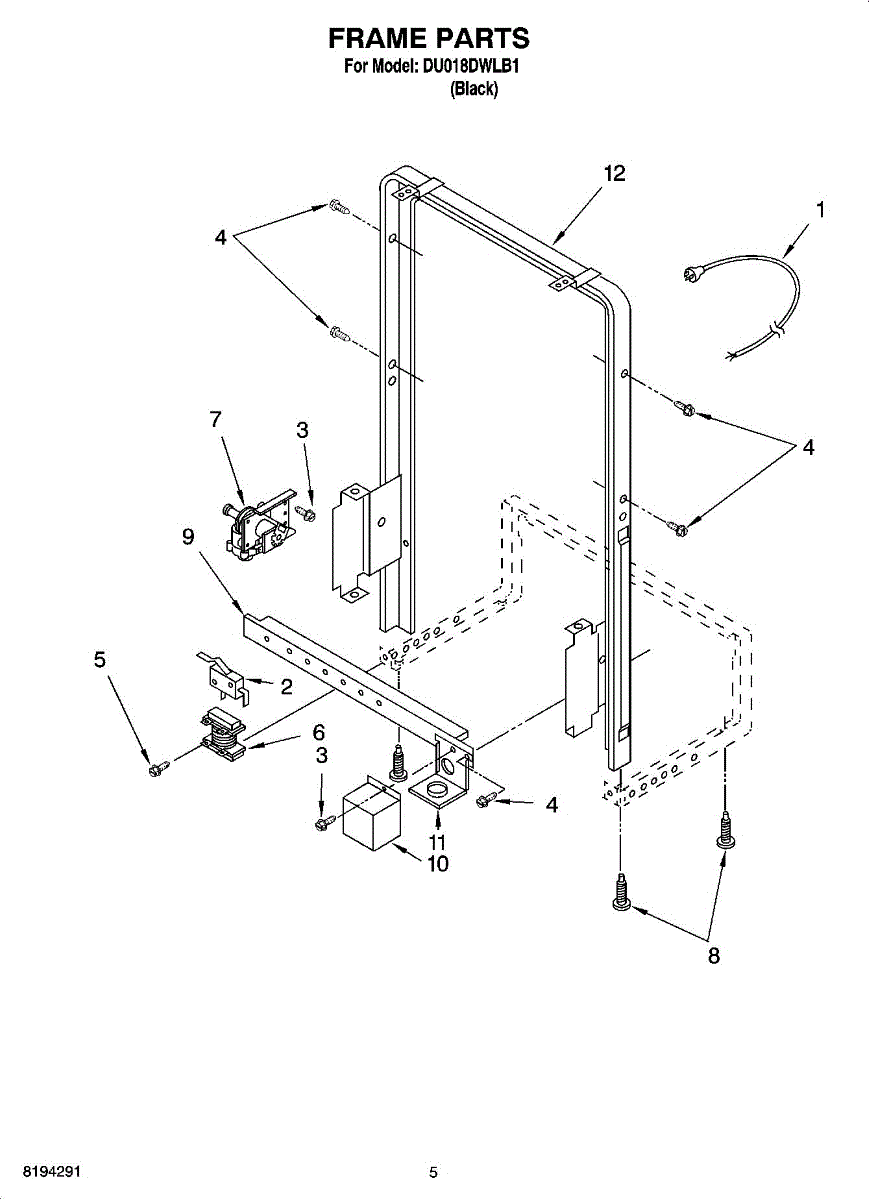 FRAME PARTS
For Model: DU018DWLB1
(Black)

12
1
4
4
7
3
9
5
2
6
3
4
11
10
8

8194291
5