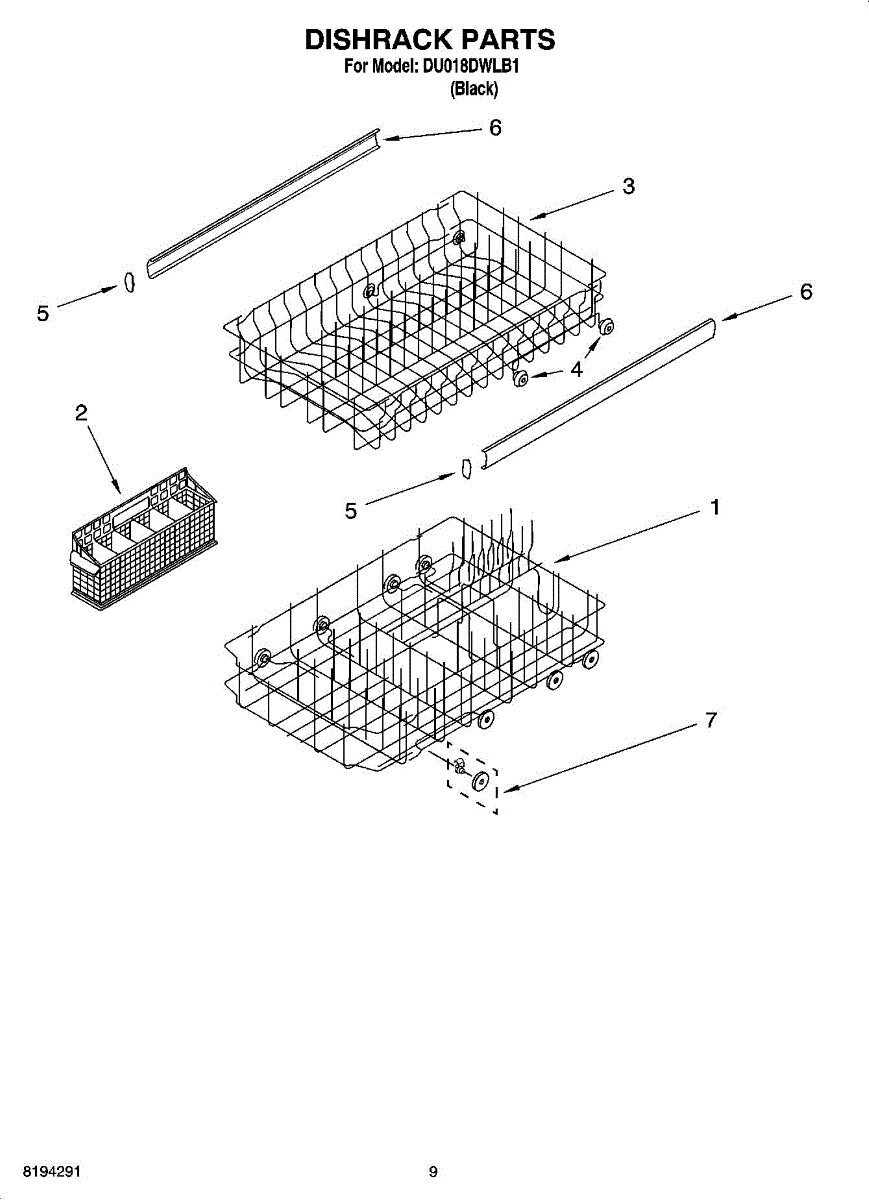 DISHRACK PARTS
For Model: DU018DWLB1
(Black)

6
3
5
6
4
2
5
1
7

8194291
9