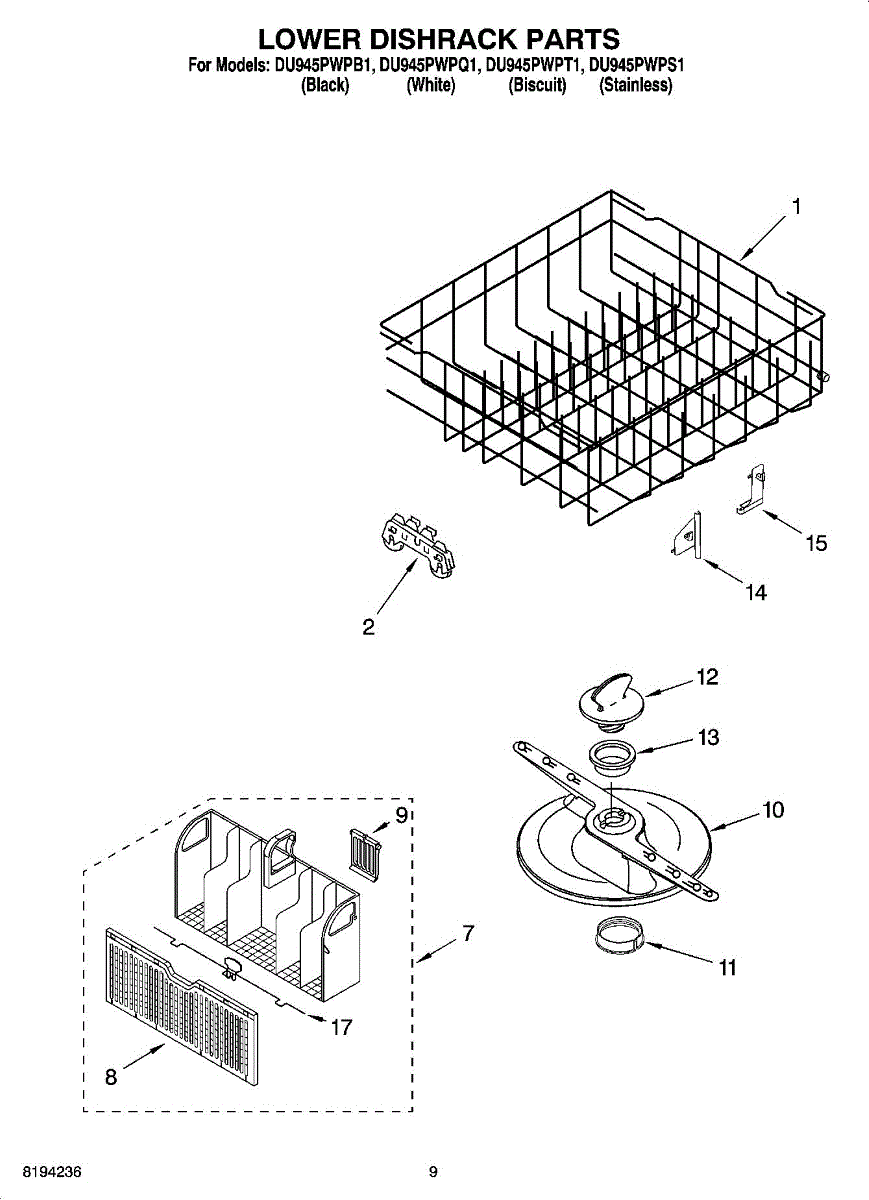 LOWER DISHRACK PARTS
For Models: DU945PWPB1, DU945PWPQ1, DU945PWPT1, DU945PWPS1
(Black) (White) (Biscuit) (Stainless)

1
15
14
2
12
13
10
9
7
11
17
8

8194236
9