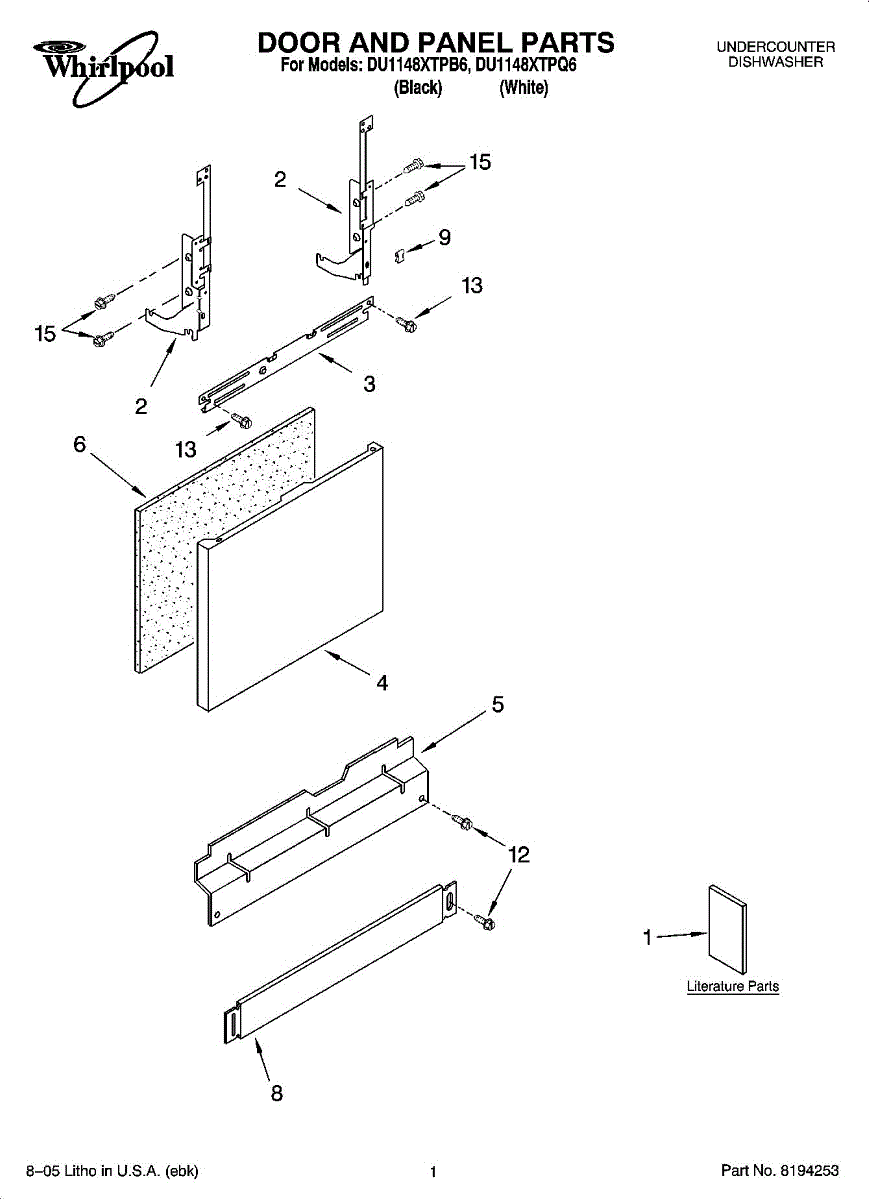 Whirlpool

DOOR AND PANEL PARTS
For Models: DU1148XTPB6, DU1148XTPQ6
(Black) (White)

UNDERCOUNTER
DISHWASHER

2
15
9
13
15
2
3
13
6
4
5
12
1
Literature Parts
8

8–05 Litho in U.S.A. (ebk)

1

Part No. 8194253