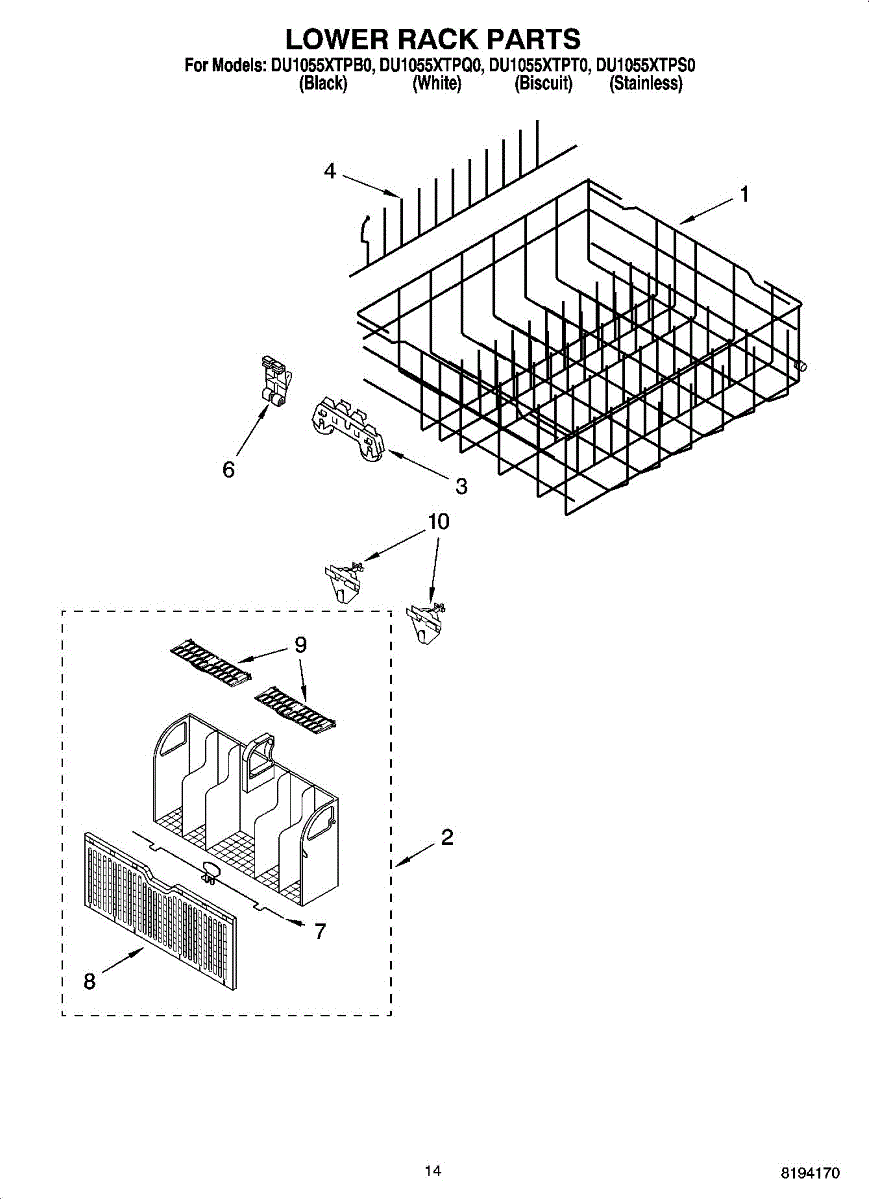 LOWER RACK PARTS

For Models: DU1055XTPB0, DU1055XTPQ0, DU1055XTPT0, DU1055XTPS0
(Black) (White) (Biscuit) (Stainless)

4
1
6
3
10
9
2
7
8

14

8194170