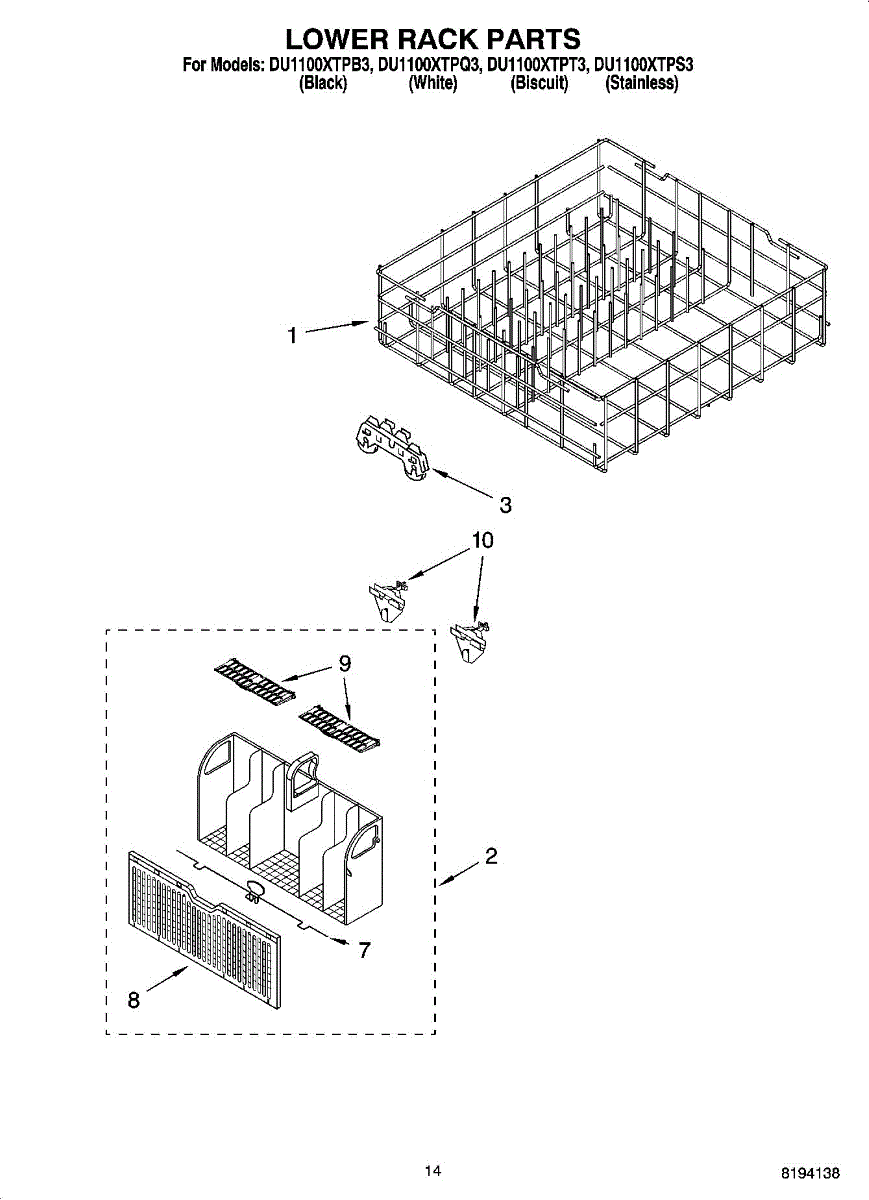 LOWER RACK PARTS
For Models: DU1100XTPB3, DU1100XTPQ3, DU1100XTPT3, DU1100XTPS3
(Black) (White) (Biscuit) (Stainless)

1

3

10

9

2

7

8

14

8194138