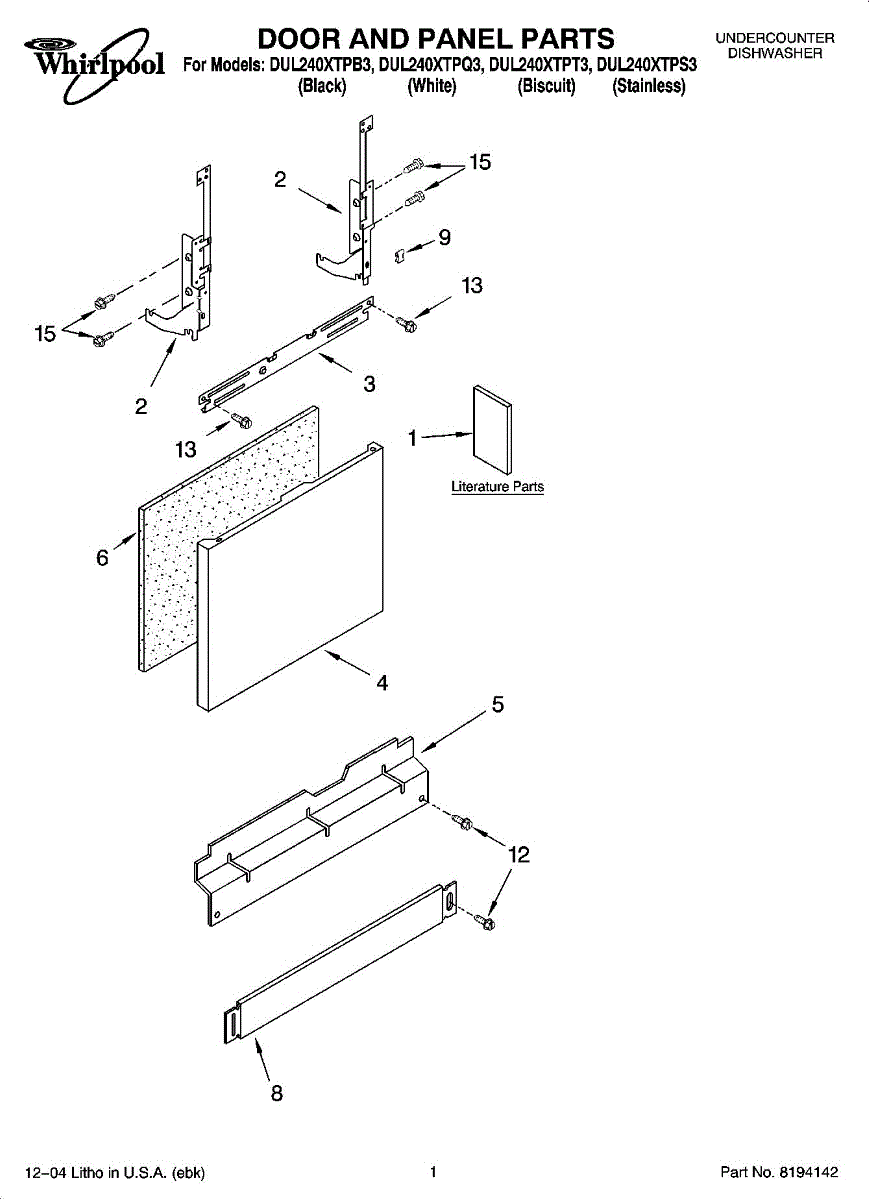 Whirlpool

DOOR AND PANEL PARTS

For Models: DUL240XTPB3, DUL240XTPQ3, DUL240XTPT3, DUL240XTPS3
(Black) (White) (Biscuit) (Stainless)

UNDERCOUNTER
DISHWASHER

2
15
9
13
15
2
3
13
1
Literature Parts
6
4
5
12
8

12–04 Litho in U.S.A. (ebk)

1

Part No. 8194142