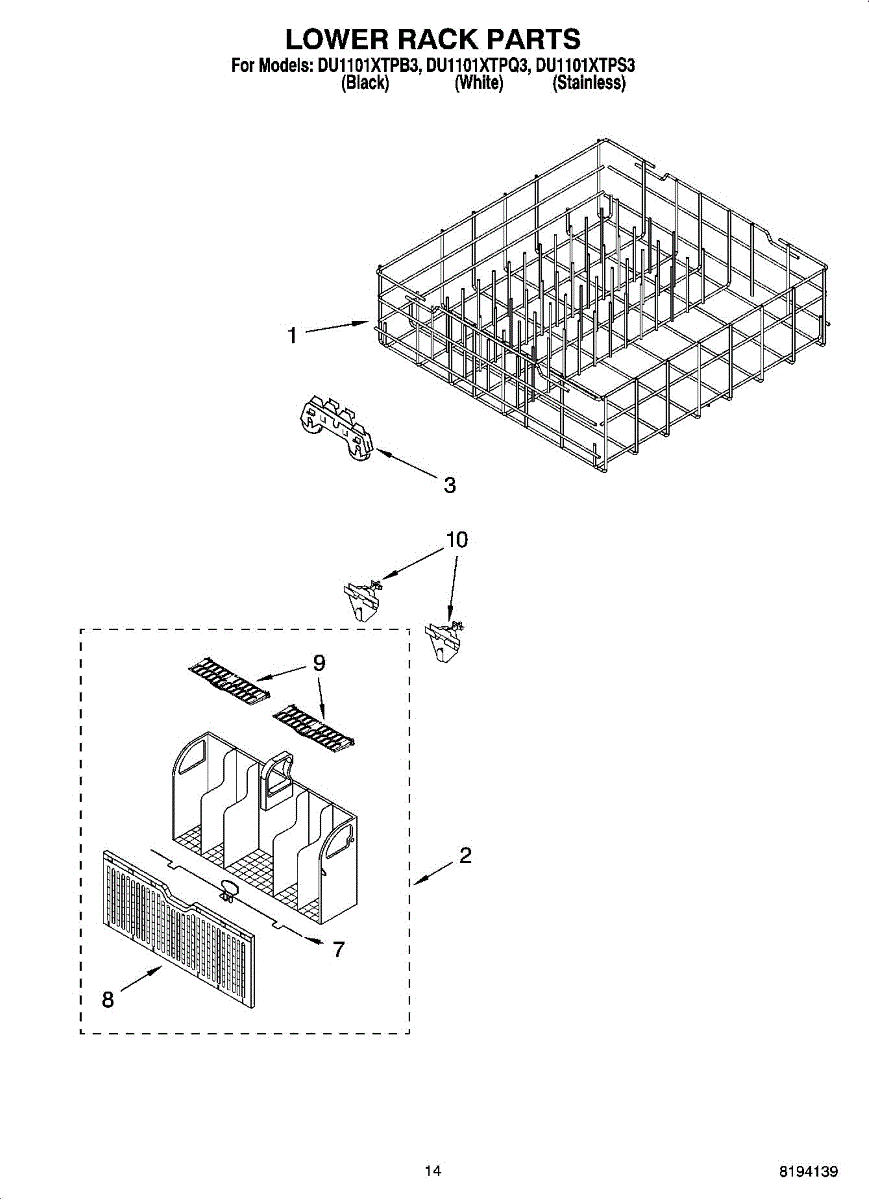 LOWER RACK PARTS
For Models: DU1101XTPB3, DU1101XTPQ3, DU1101XTPS3
(Black) (White) (Stainless)

1

3

10

9

2

7

8

14

8194139