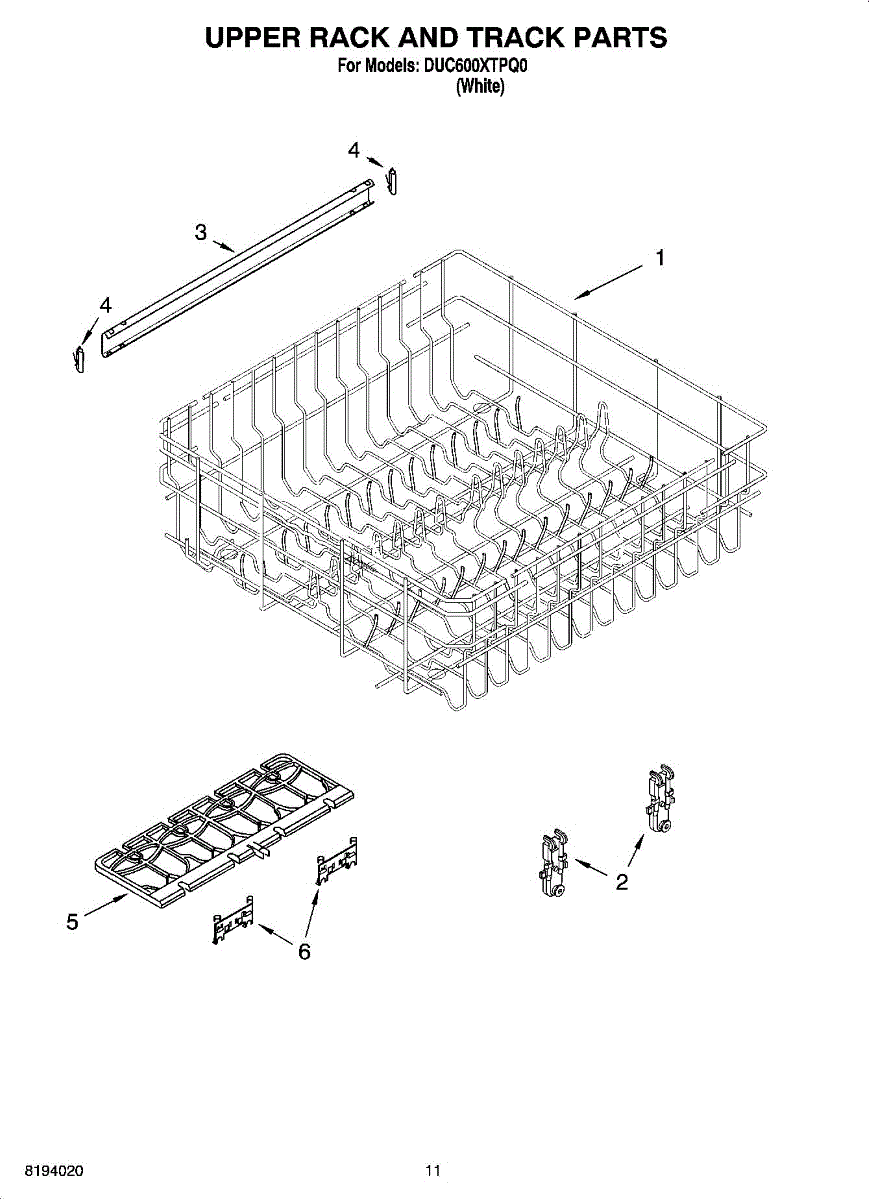 UPPER RACK AND TRACK PARTS
For Models: DUC600XTPQ0
(White)

4
3
1
4

5
6
2

8194020
11