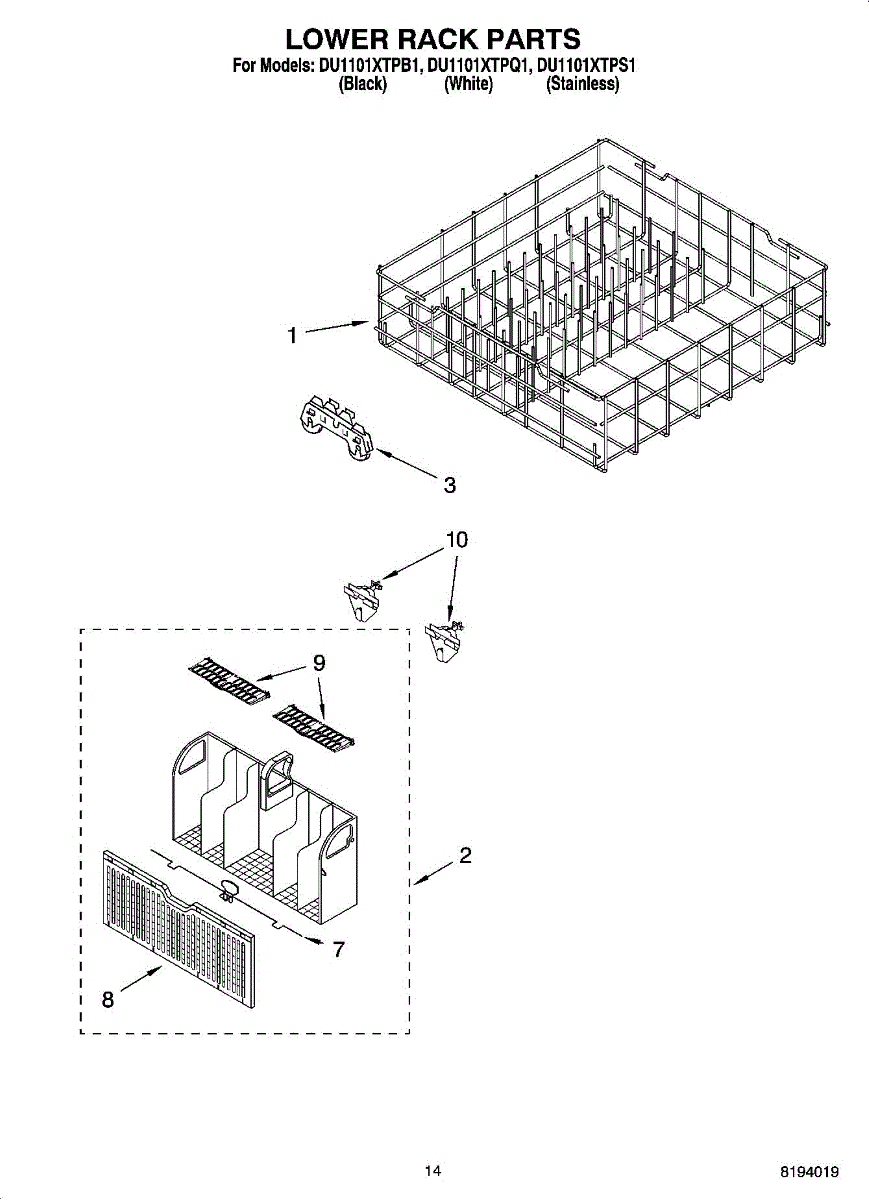 LOWER RACK PARTS
For Models: DU1101XTPB1, DU1101XTPQ1, DU1101XTPS1
(Black) (White) (Stainless)

1

3

10

9

2

7

8

14

8194019