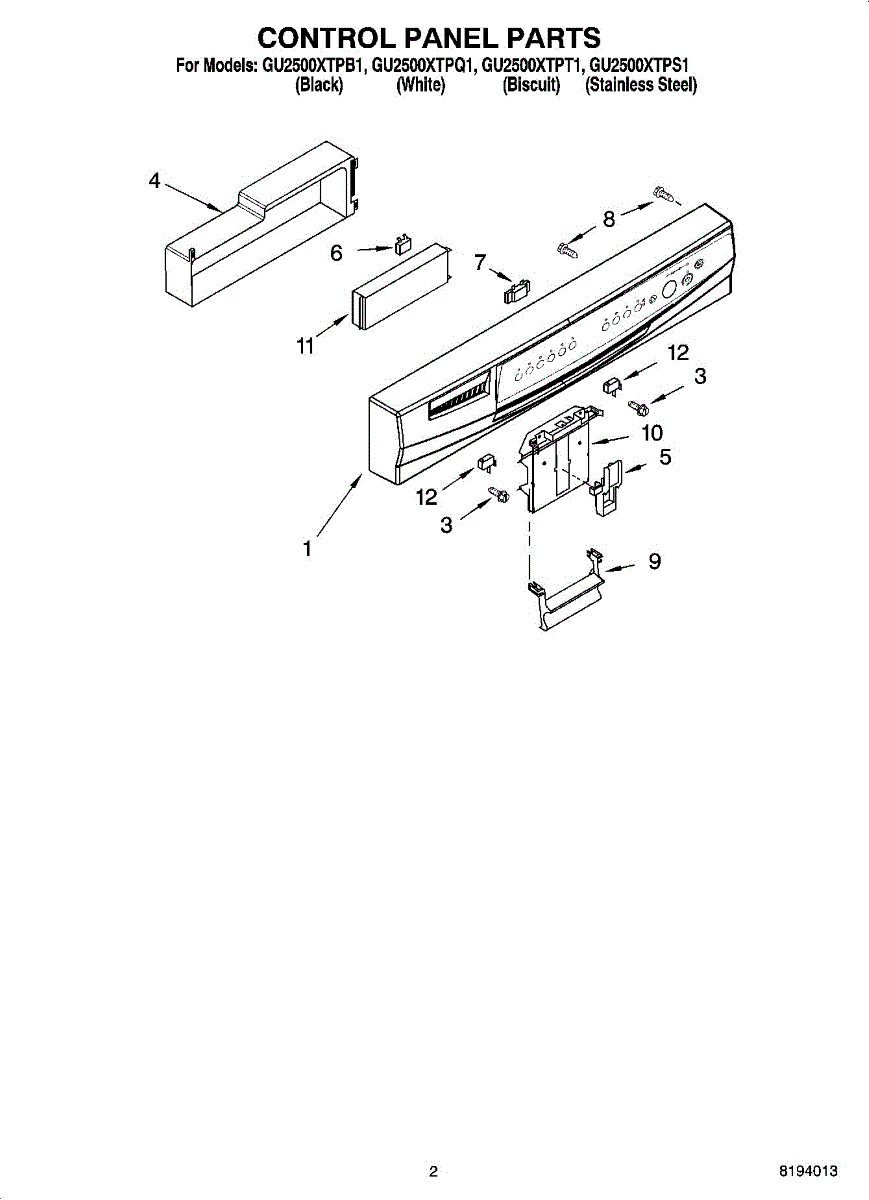 CONTROL PANEL PARTS

For Models: GU2500XTPB1, GU2500XTPQ1, GU2500XTPT1, GU2500XTPS1
(Black) (White) (Biscuit) (Stainless Steel)

4

8

6

7

11

12

3

10

5

12

3

1

9

2

8194013