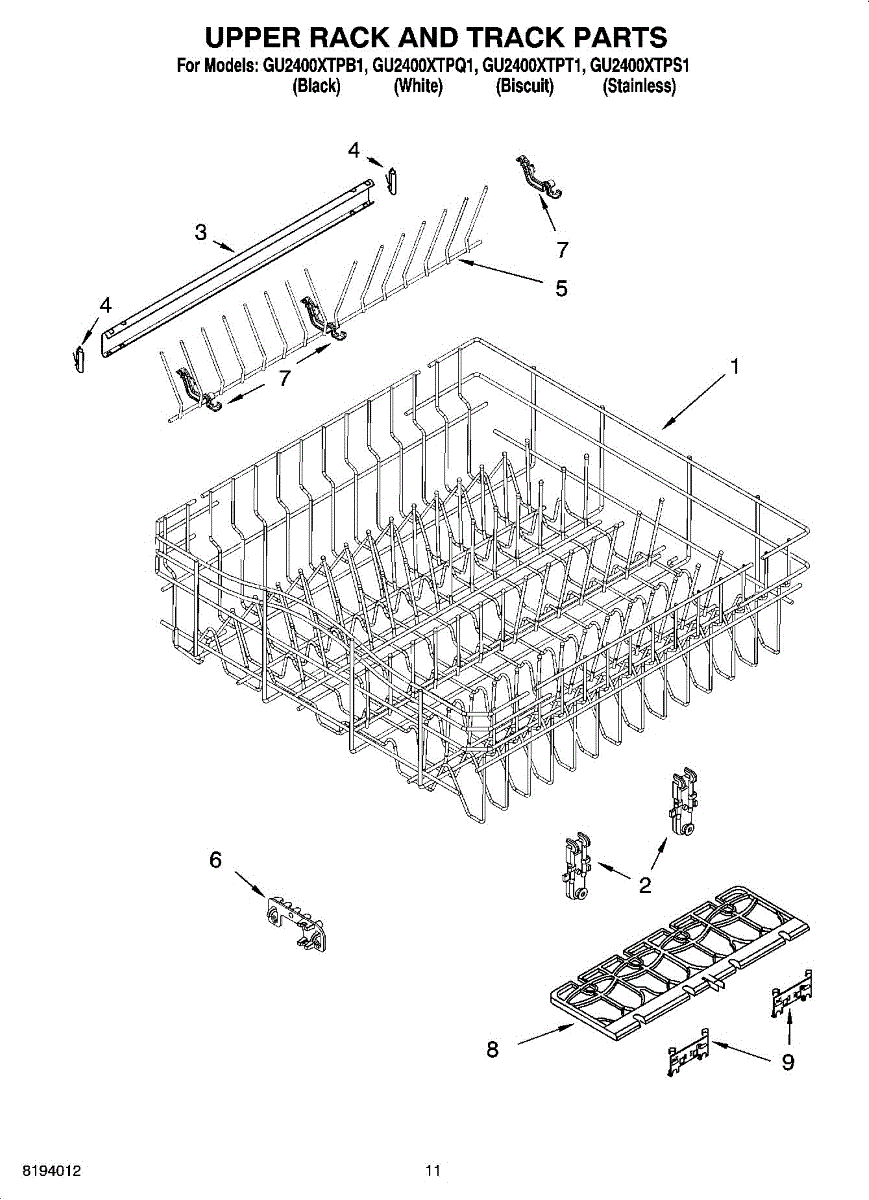 UPPER RACK AND TRACK PARTS
For Models: GU2400XTPB1, GU2400XTPQ1, GU2400XTPT1, GU2400XTPS1
(Black) (White) (Biscuit) (Stainless)

4
3
7
5
4
7
1
6
2
8
9

8194012
11