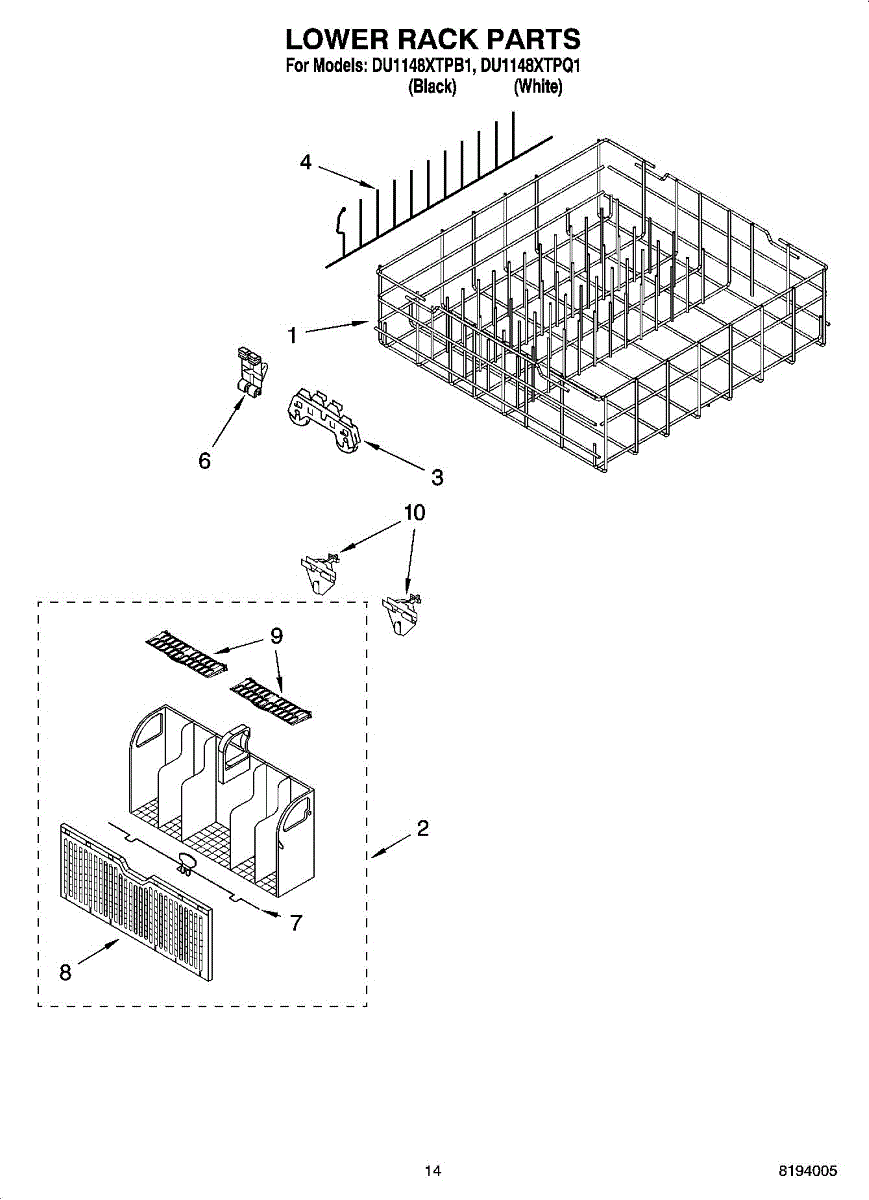 LOWER RACK PARTS
For Models: DU1148XTPB1, DU1148XTPQ1
(Black) (White)

4
1
6
3
10
9
2
7
8

14

8194005