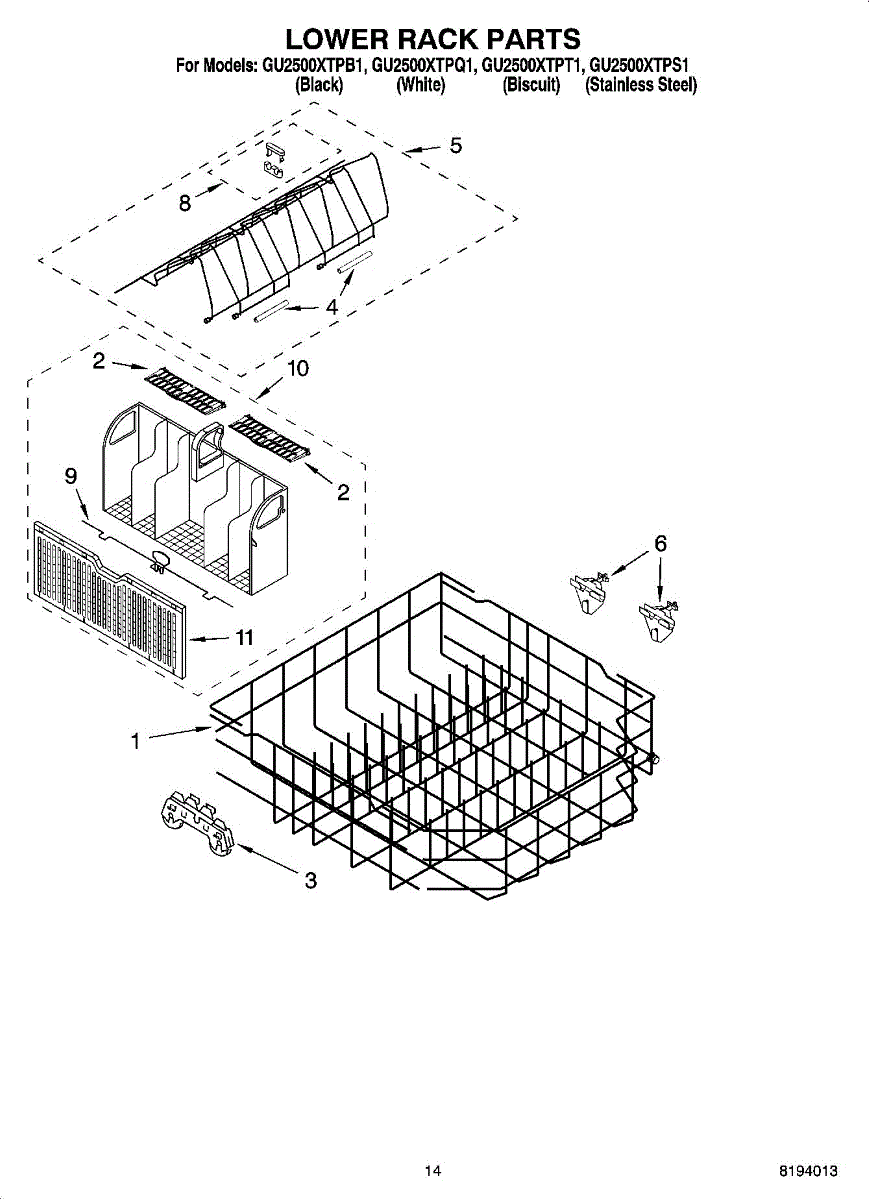 LOWER RACK PARTS
For Models: GU2500XTPB1, GU2500XTPQ1, GU2500XTPT1, GU2500XTPS1
(Black) (White) (Biscuit) (Stainless Steel)

5
8
4
2
10
2
9
6
11
1
3

14
8194013