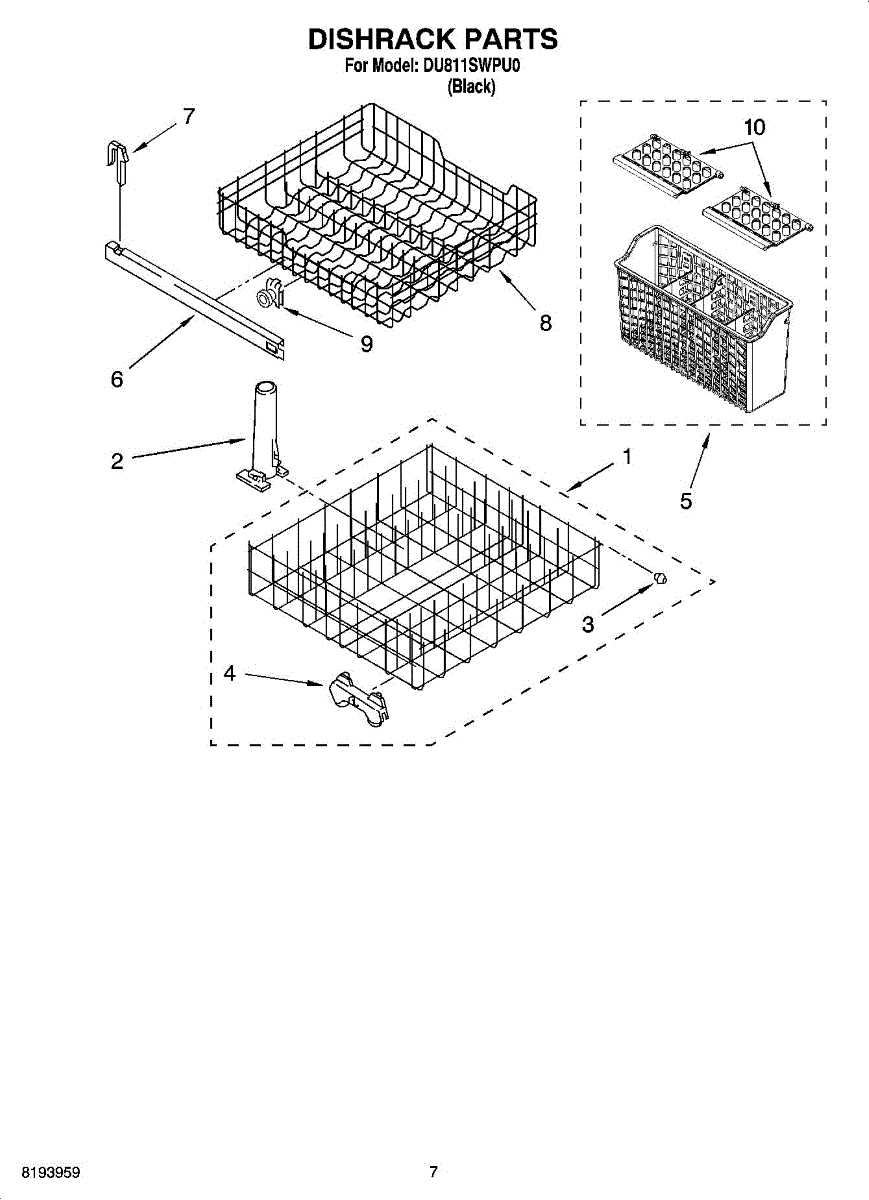 DISHRACK PARTS
For Model: DU811SWPU0
(Black)

7
10
8
9
6
2
1
5
3
4

8193959
7