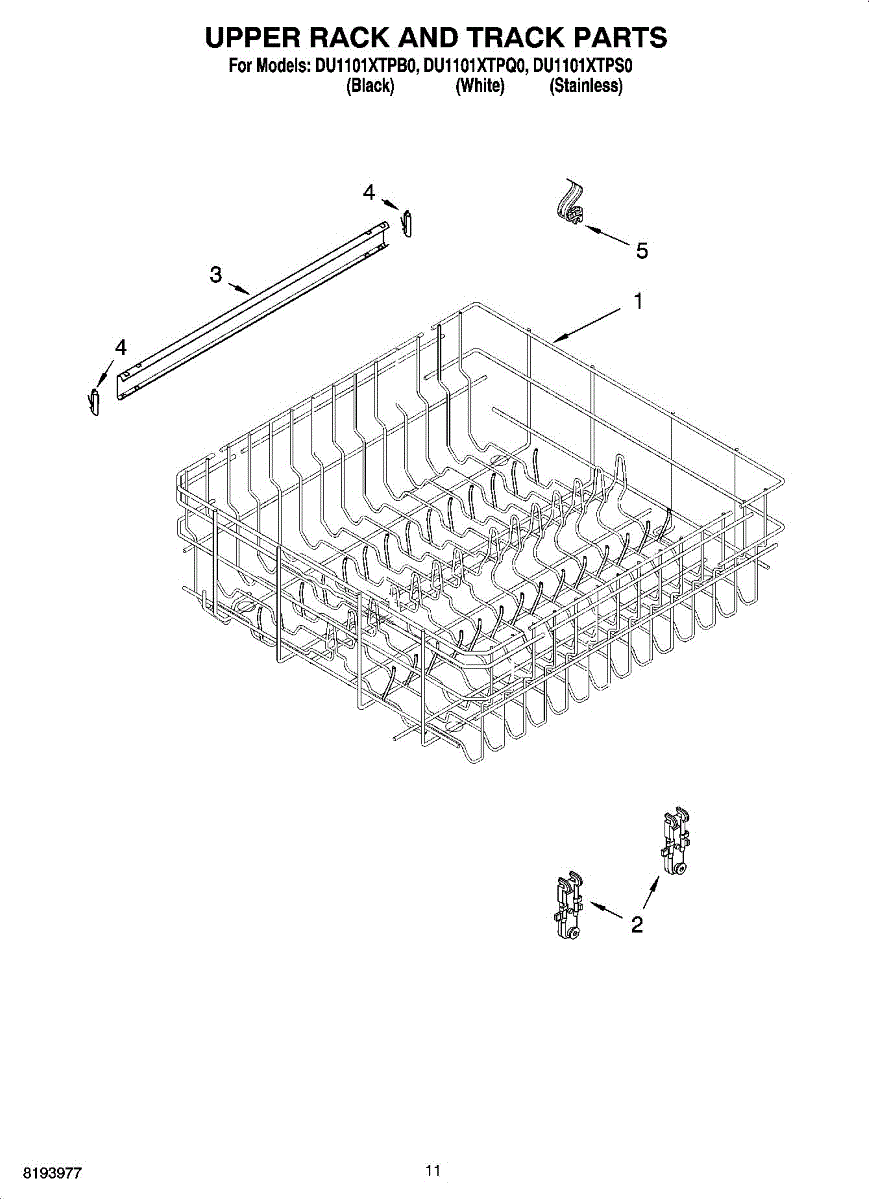 UPPER RACK AND TRACK PARTS
For Models: DU1101XTPB0, DU1101XTPQ0, DU1101XTPS0
(Black) (White) (Stainless)

4
5
3
1
4
2

8193977
11