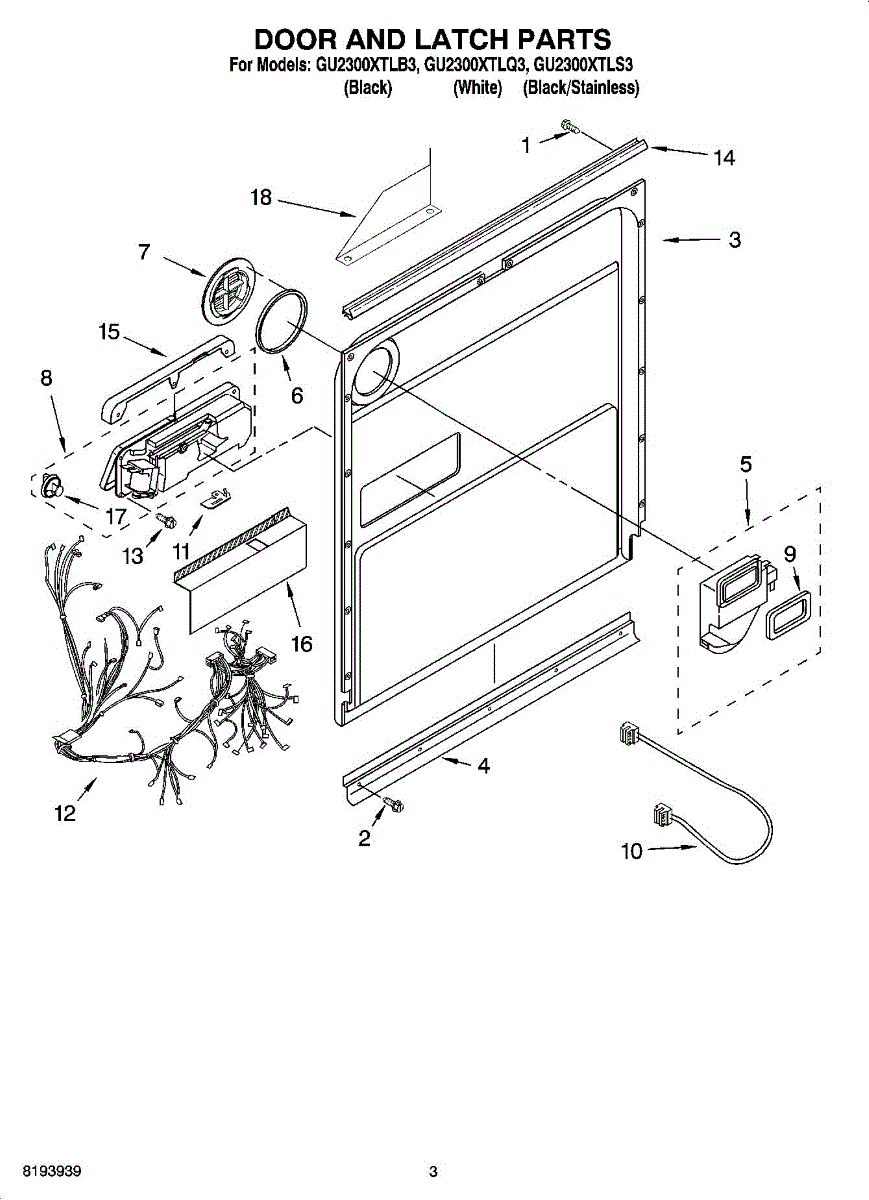 DOOR AND LATCH PARTS
For Models: GU2300XTLB3, GU2300XTLQ3, GU2300XTLS3
(Black) (White) (Black/Stainless)

1
14
18
3
7
15
6
8
5
17
13
11
9
16
12
4
2
10

8193939
3