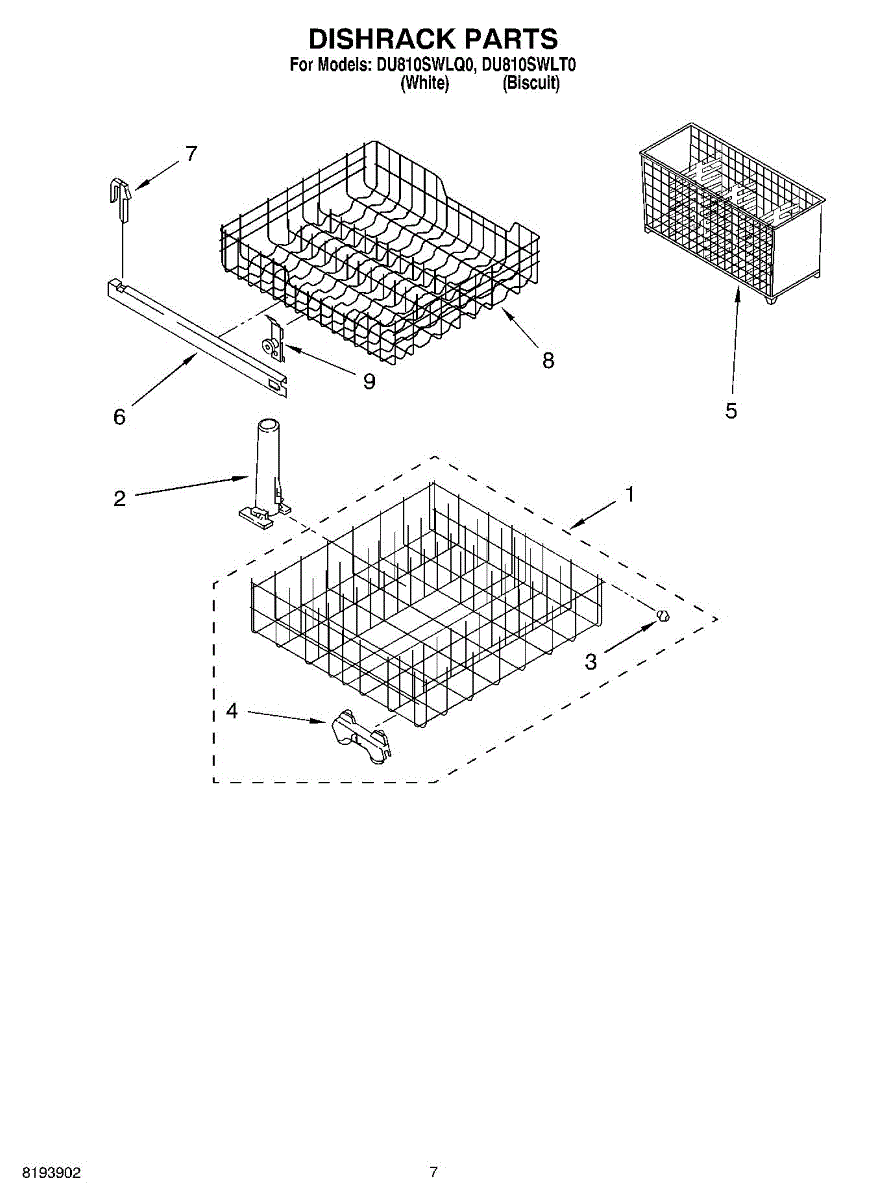 DISHRACK PARTS
For Models: DU810SWLQ0, DU810SWLT0
(White) (Biscuit)

7

8

9

6

5

2

1

3

4

8193902

7