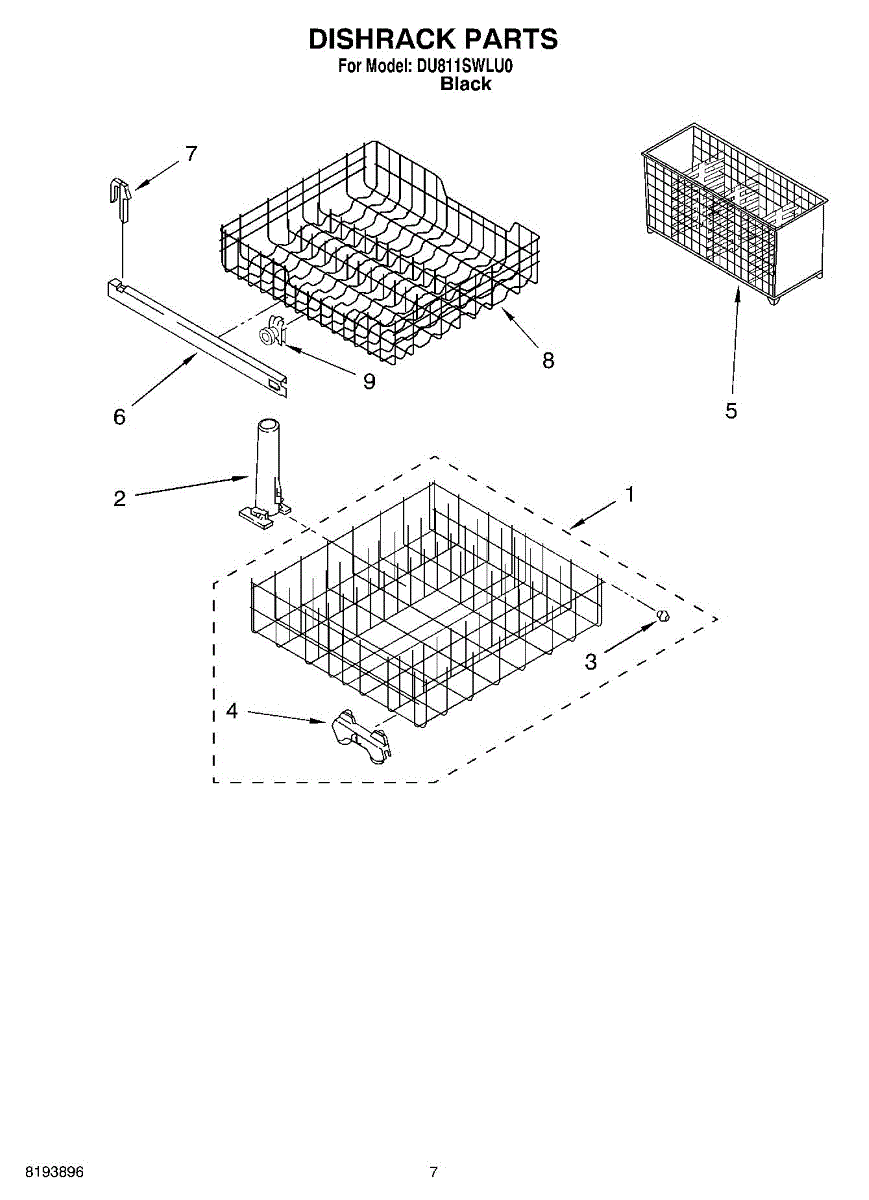 DISHRACK PARTS
For Model: DU811SWLU0
Black

7

8

9

6

5

2

1

3

4

8193896

7