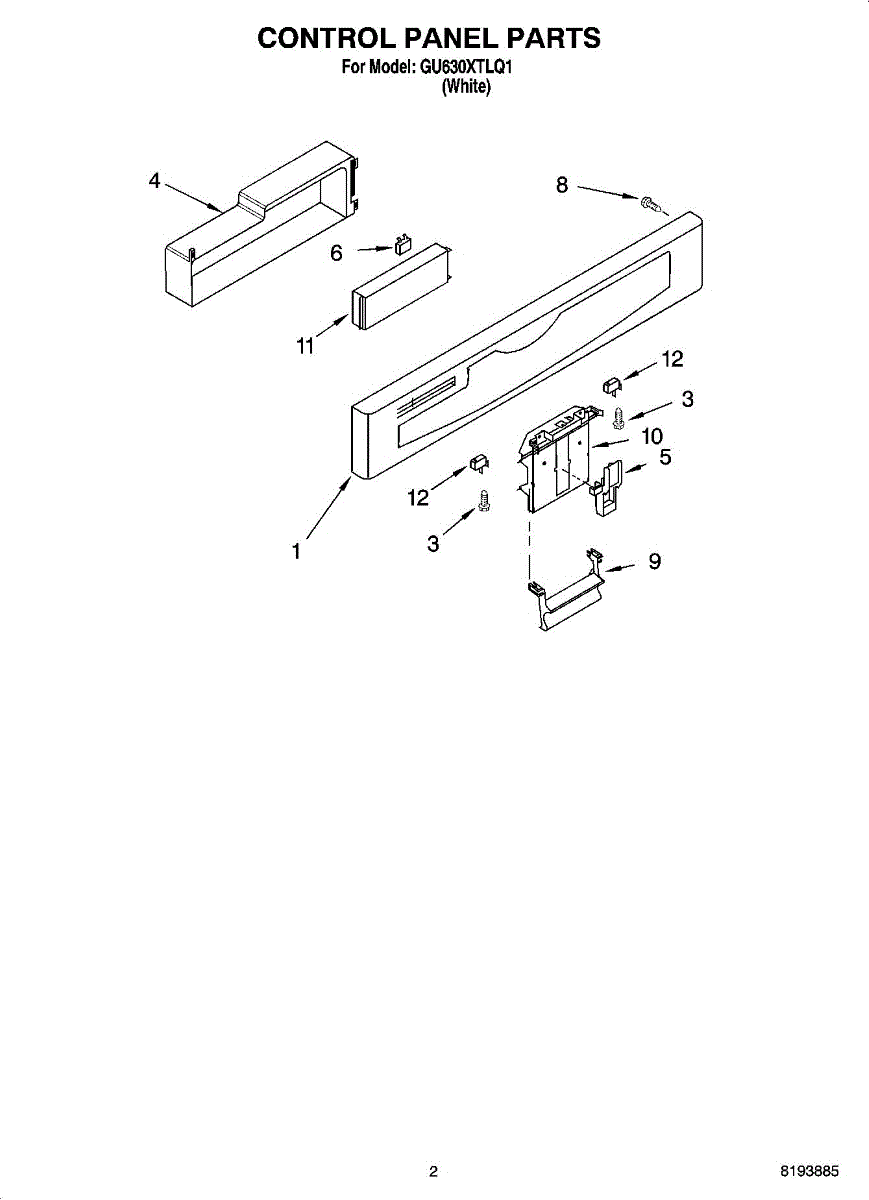 CONTROL PANEL PARTS
For Model: GU630XTLQ1
(White)

4
8
6
11
12
3
10
5
12
3
1
9

2
8193885