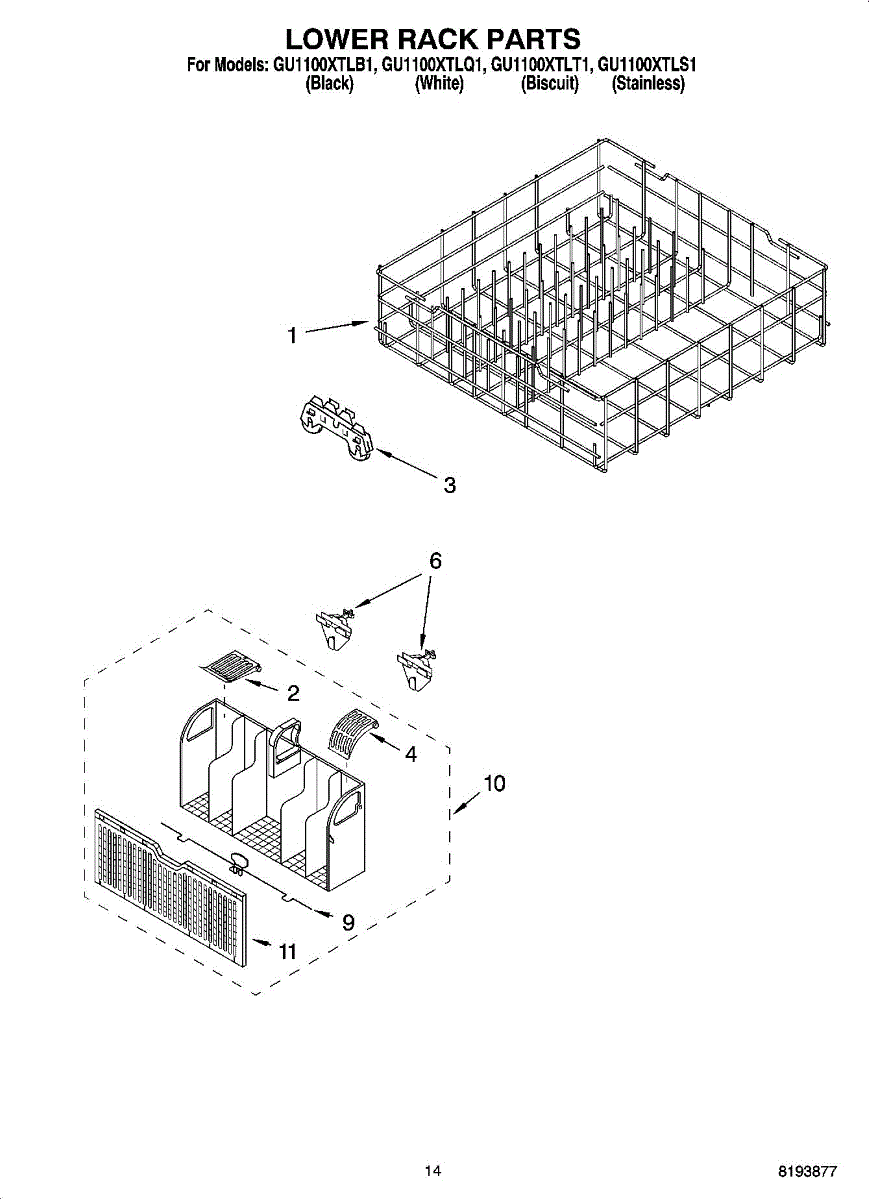 LOWER RACK PARTS
For Models: GU1100XTLB1, GU1100XTLQ1, GU1100XTLT1, GU1100XTLS1
(Black) (White) (Biscuit) (Stainless)

1
3
6
2
4
10
9
11

14
8193877