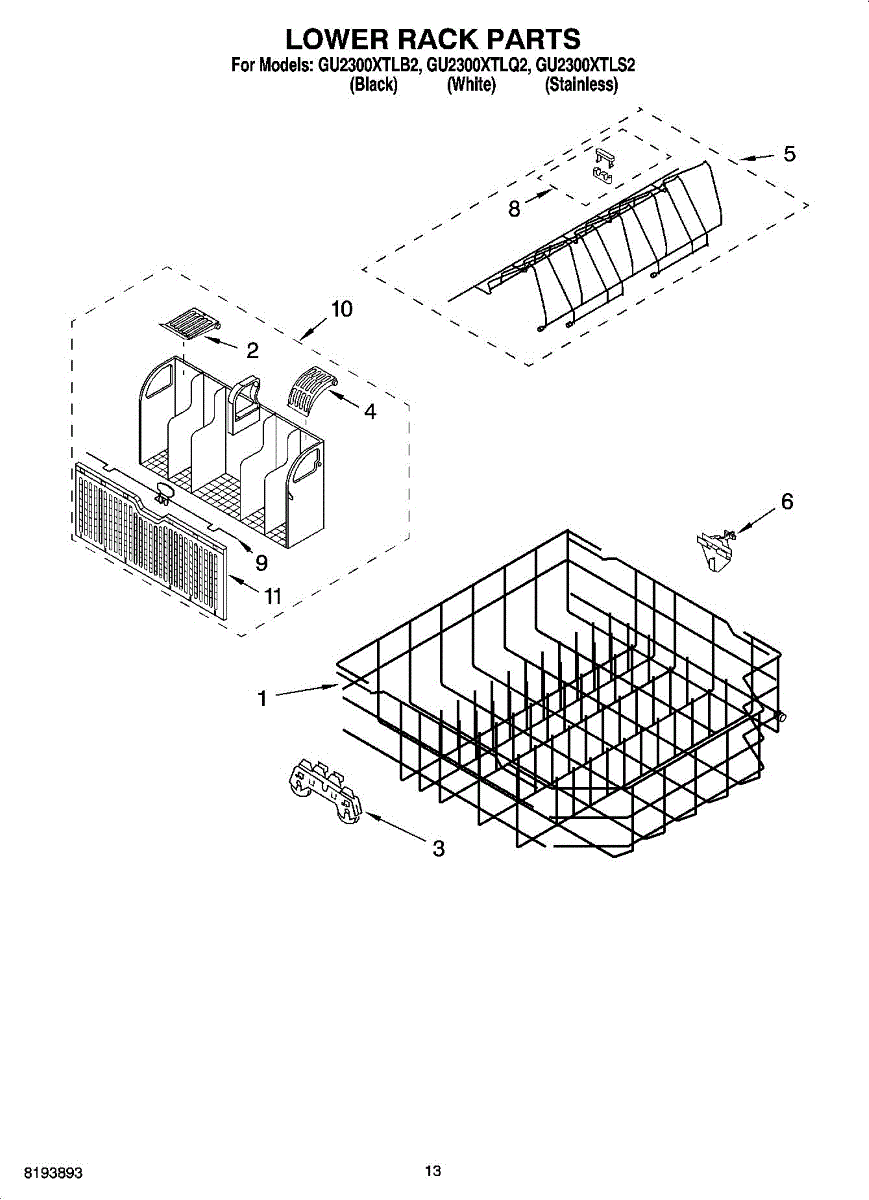 LOWER RACK PARTS
For Models: GU2300XTLB2, GU2300XTLQ2, GU2300XTLS2
(Black) (White) (Stainless)

5
8
10
2
4
6
9
11
1
3

8193893
13