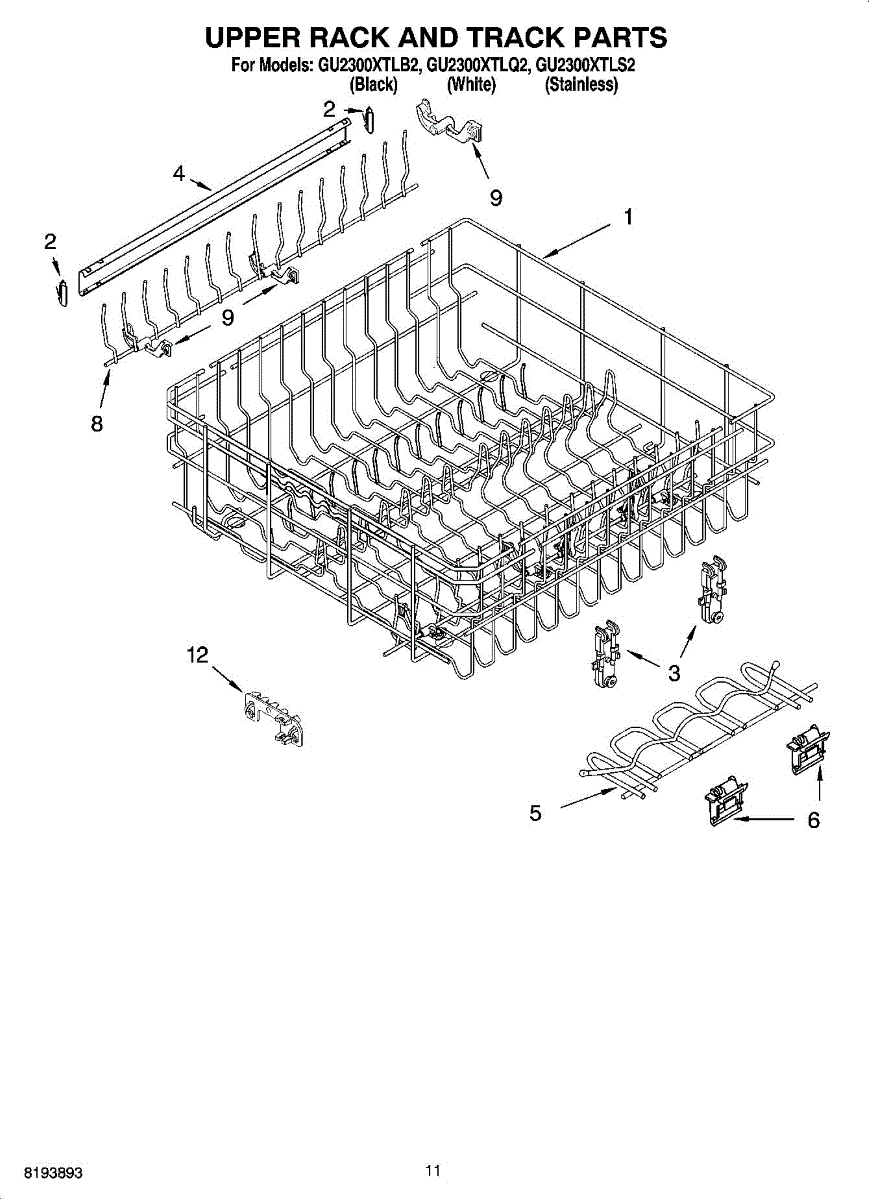 UPPER RACK AND TRACK PARTS
For Models: GU2300XTLB2, GU2300XTLQ2, GU2300XTLS2
(Black) (White) (Stainless)

2
4
9
1
2
9
8
12
3
5
6

8193893
11