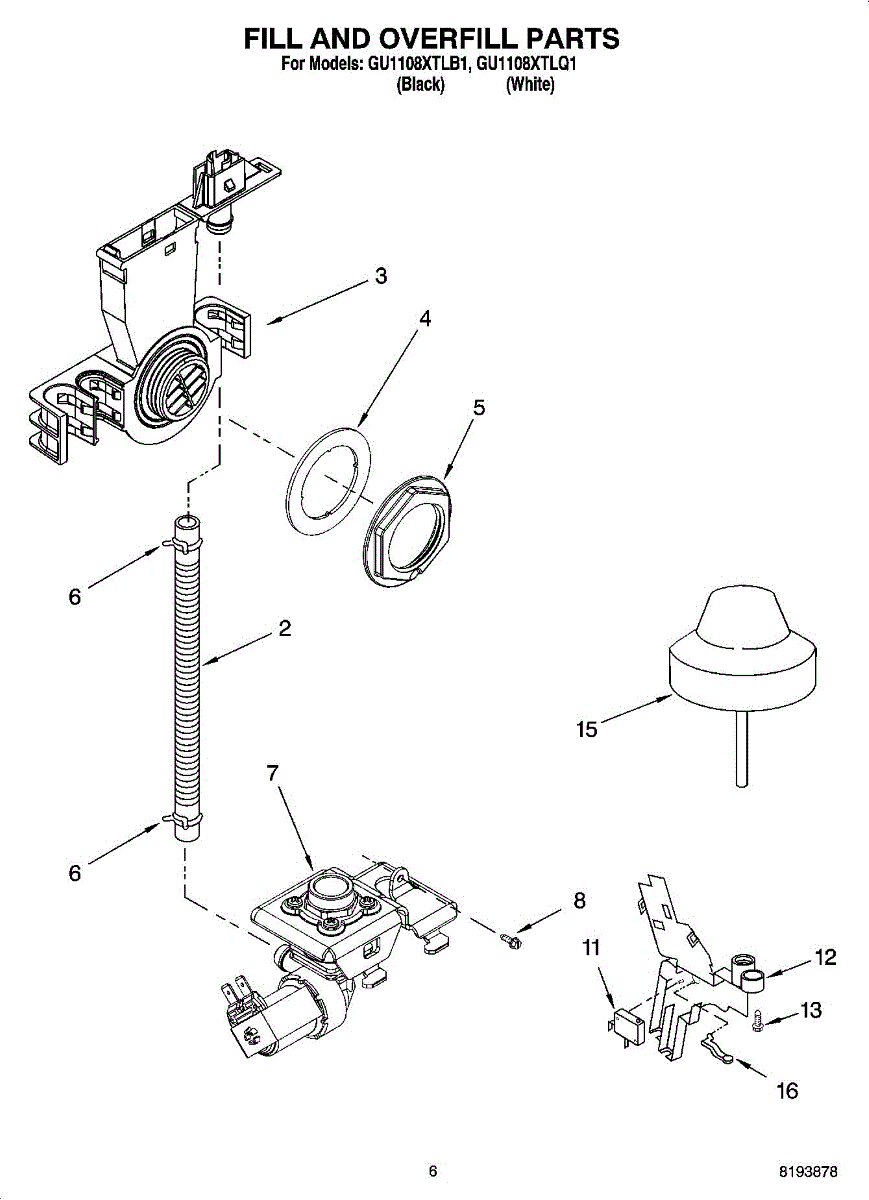 FILL AND OVERFILL PARTS
For Models: GU1108XTLB1, GU1108XTLQ1
(Black) (White)

3
4
5
6
2
15
7
6
8
11
12
13
16

6

8193878