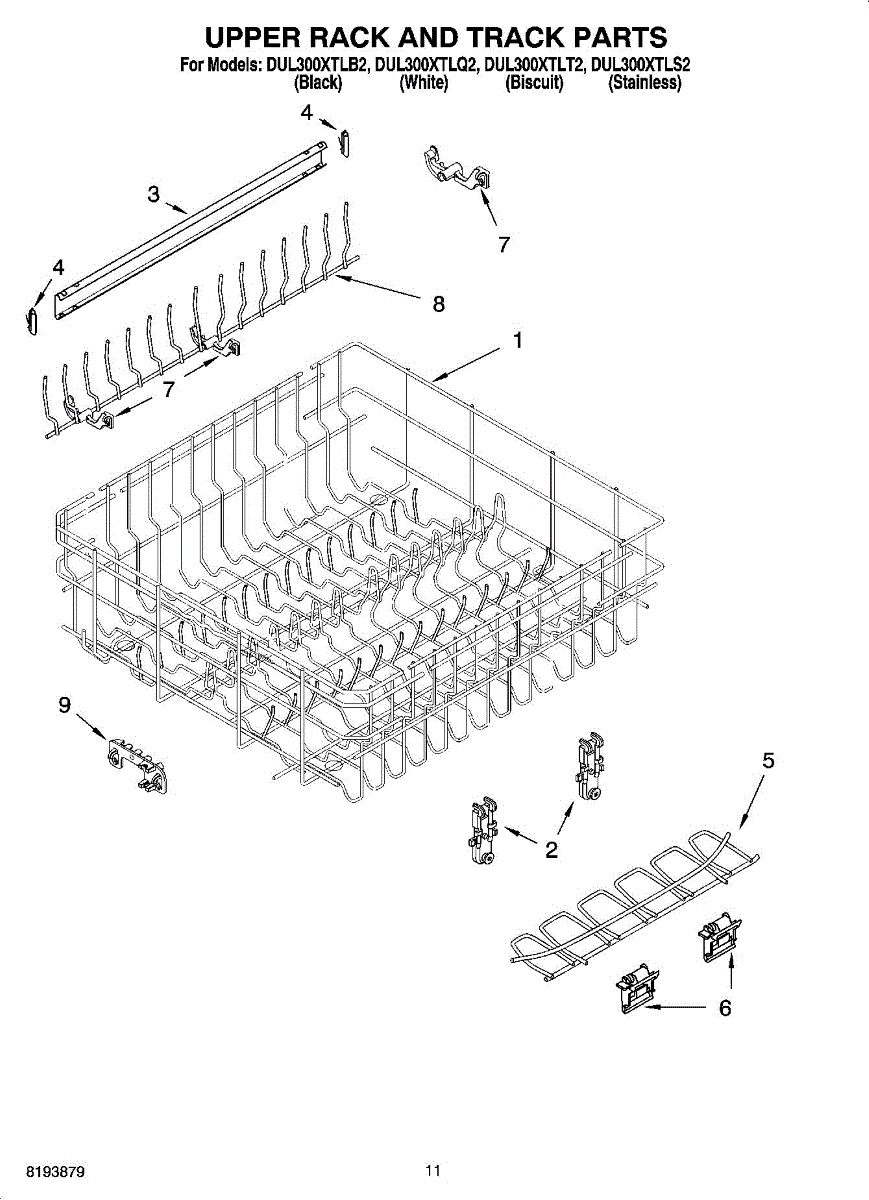 UPPER RACK AND TRACK PARTS
For Models: DUL300XTLB2, DUL300XTLQ2, DUL300XTLT2, DUL300XTLS2
(Black) (White) (Biscuit) (Stainless)

4
3
7
4
8
1
7
9
5
2
6

8193879
11