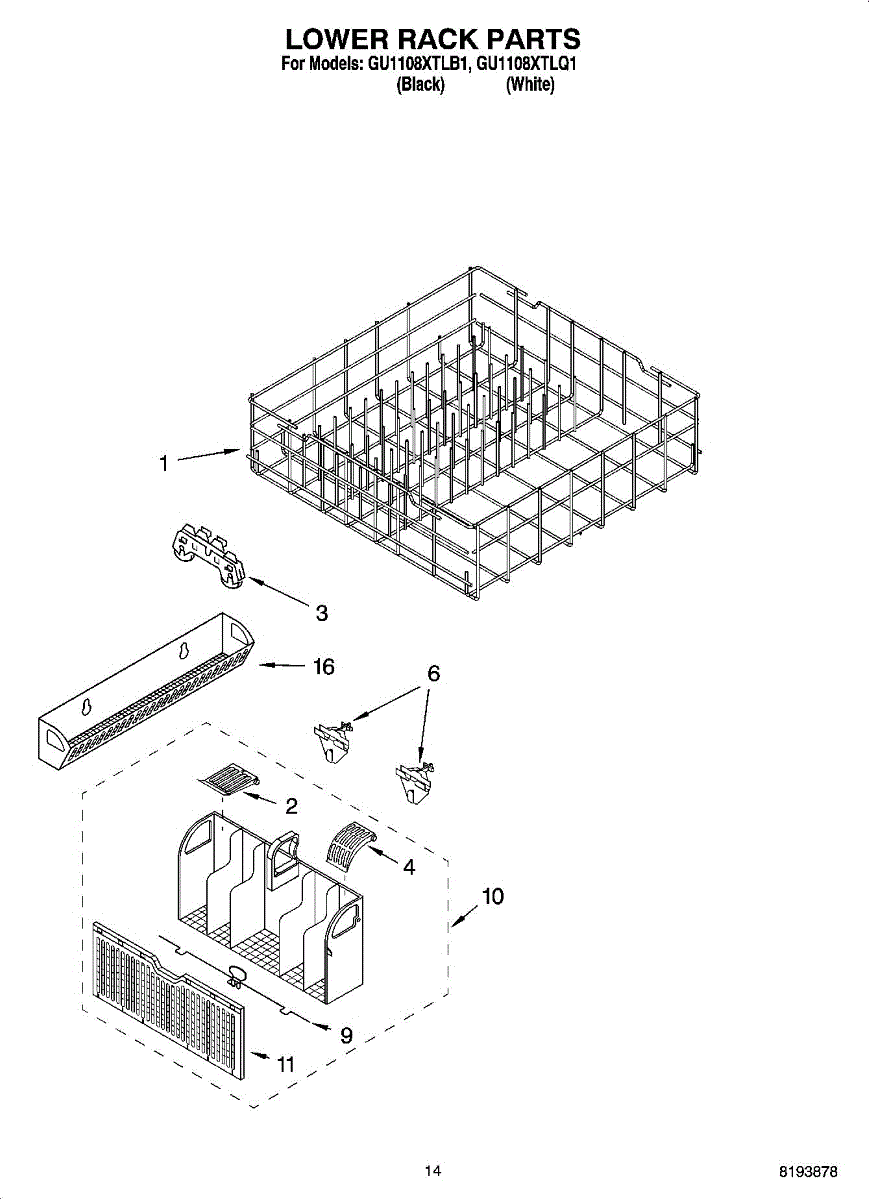 LOWER RACK PARTS
For Models: GU1108XTLB1, GU1108XTLQ1
(Black) (White)

1
3
16
6
2
4
10
9
11

14
8193878