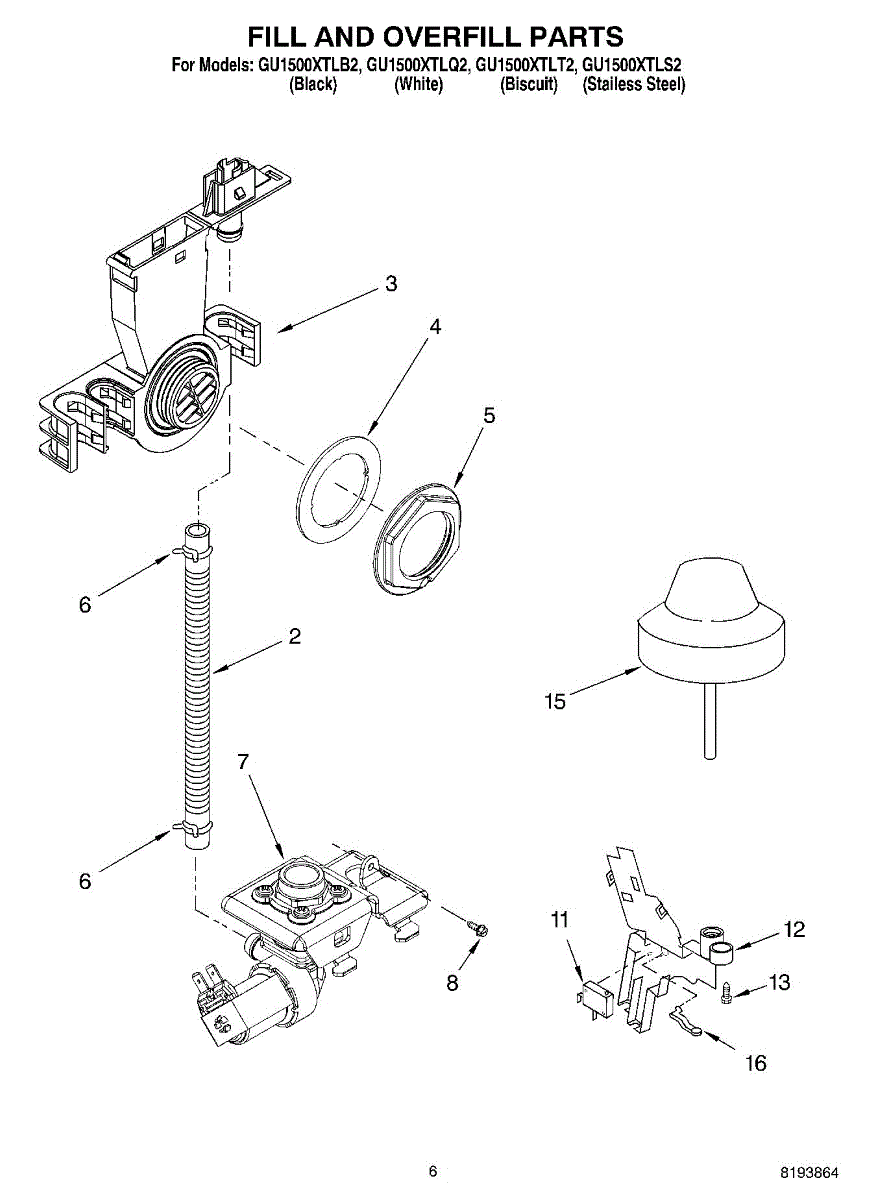 FILL AND OVERFILL PARTS
For Models: GU1500XTLB2, GU1500XTLQ2, GU1500XTLT2, GU1500XTLS2
(Black) (White) (Biscuit) (Stailess Steel)

3
4
5
6
2
15
7
6
8
11
12
13
16

6
8193864