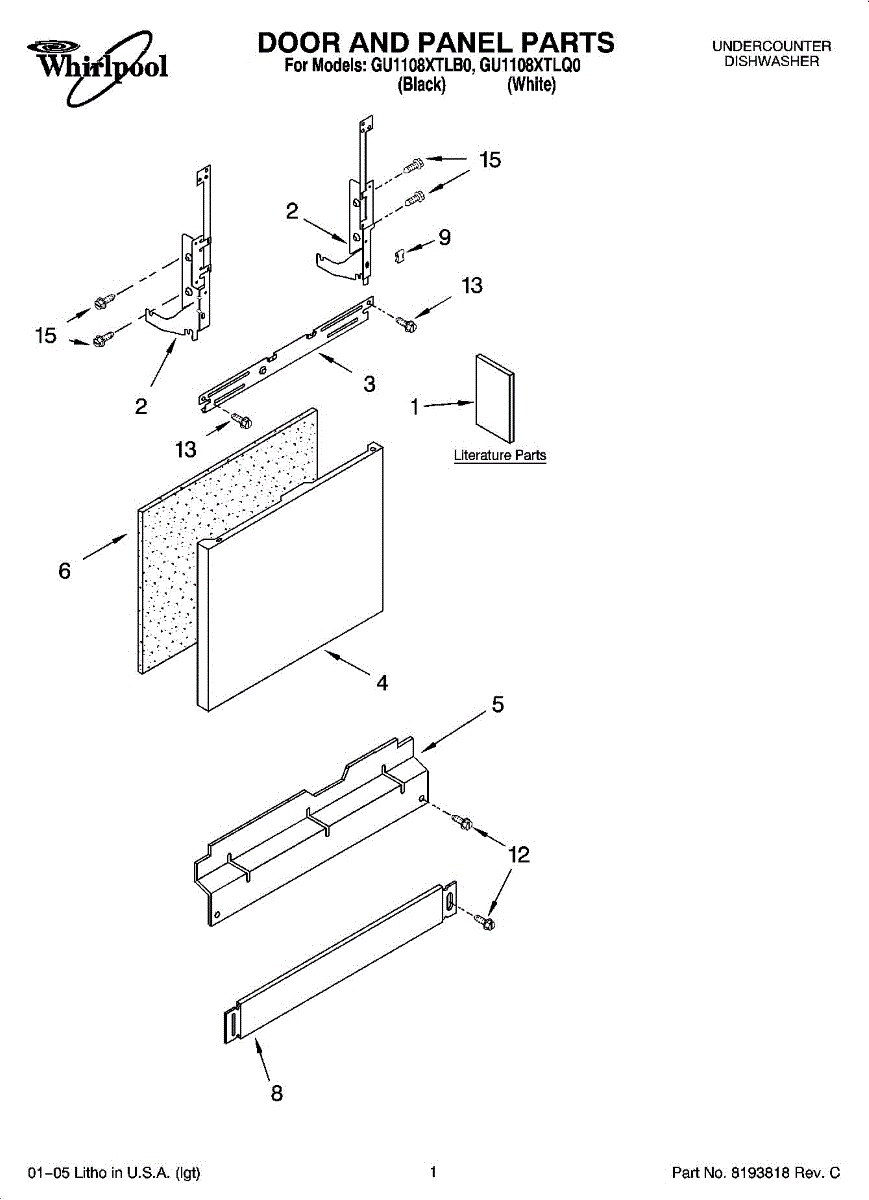 Whirlpool

DOOR AND PANEL PARTS
For Models: GU1108XTLB0, GU1108XTLQ0
(Black) (White)

UNDERCOUNTER
DISHWASHER

15
2
9
13
15
2
3
1
Literature Parts
13
6
4
5
12
8

01–05 Litho in U.S.A. (lgt)

1

Part No. 8193818 Rev. C