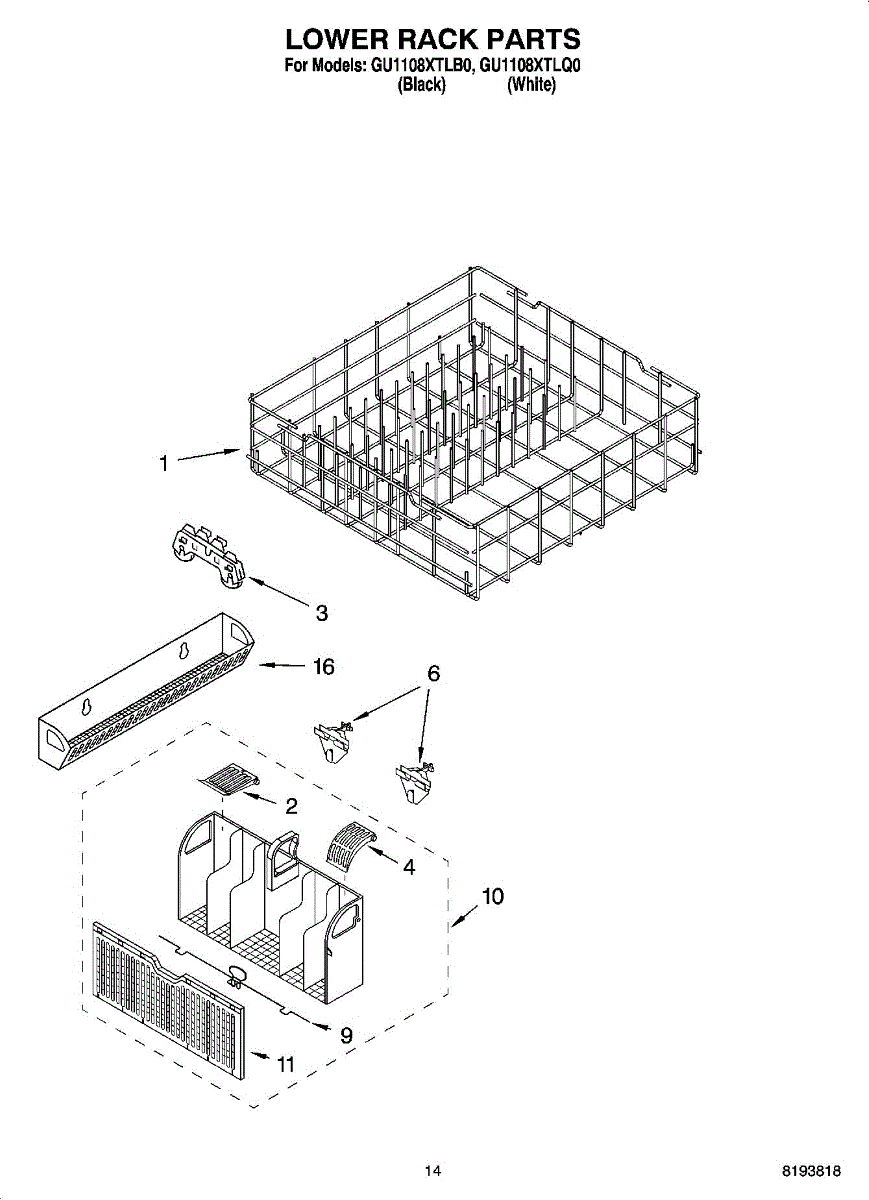 LOWER RACK PARTS
For Models: GU1108XTLB0, GU1108XTLQ0
(Black) (White)

1

3

16

6

2

4

10

9

11

14

8193818