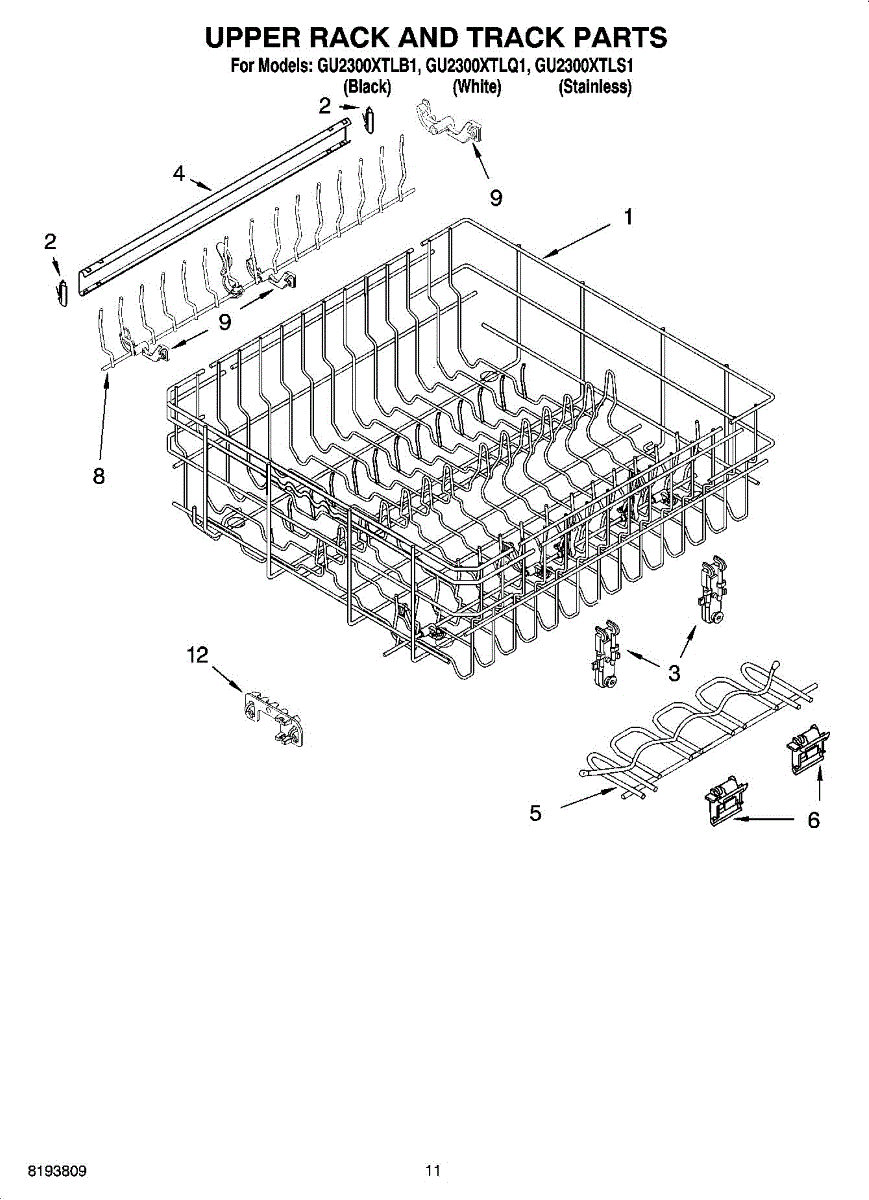 UPPER RACK AND TRACK PARTS
For Models: GU2300XTLB1, GU2300XTLQ1, GU2300XTLS1
(Black) (White) (Stainless)

2
9
4
1
2
9
8
12
3
5
6

8193809

11