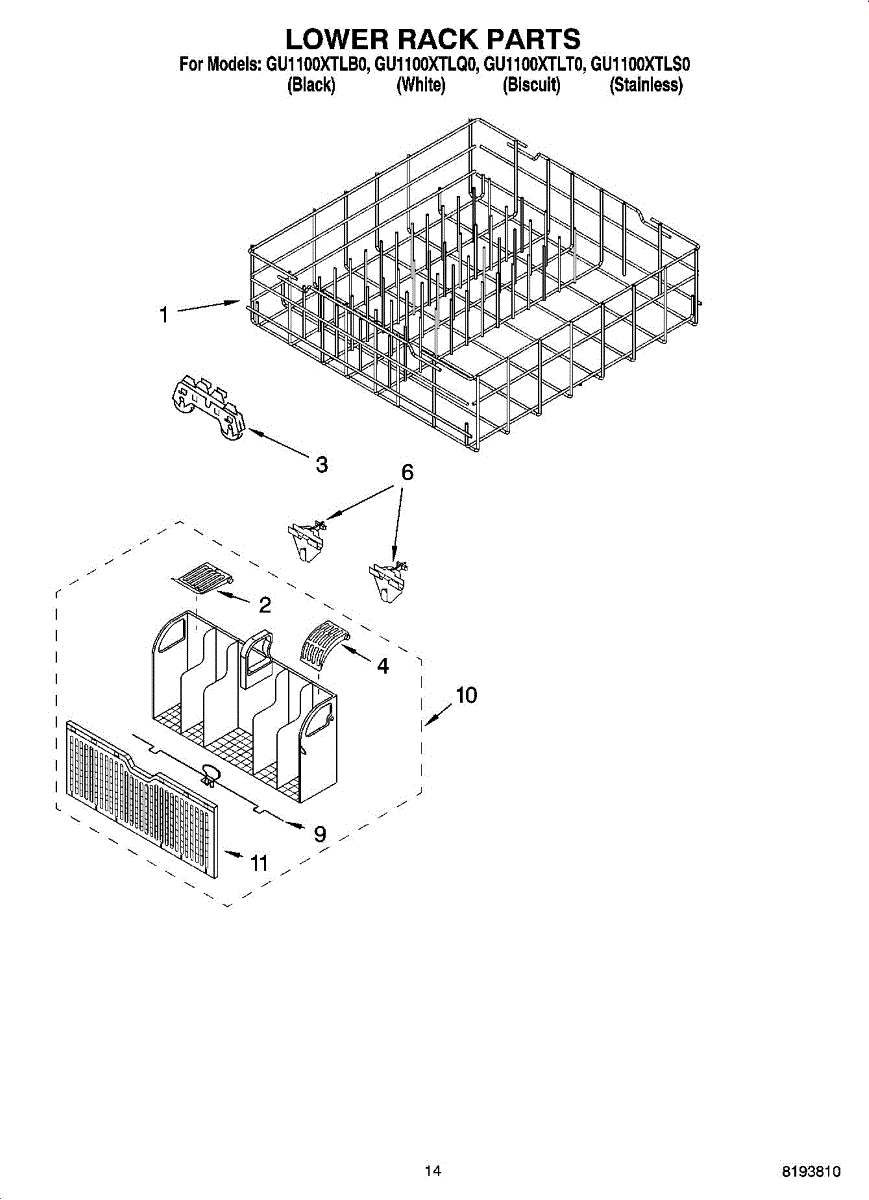 LOWER RACK PARTS
For Models: GU1100XTLB0, GU1100XTLQ0, GU1100XTLT0, GU1100XTLS0
(Black) (White) (Biscuit) (Stainless)

1
3
6
2
4
10
9
11

14
8193810