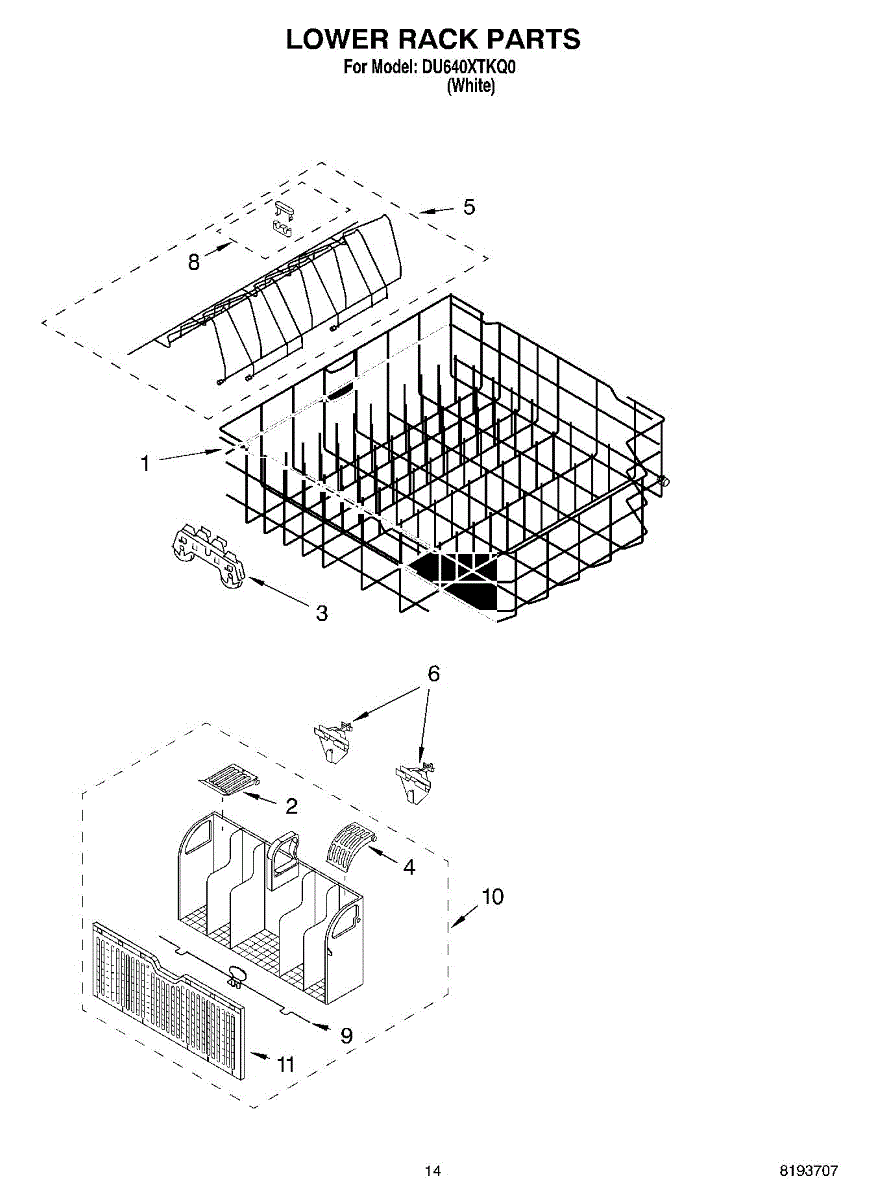 LOWER RACK PARTS
For Model: DU640XTKQ0
(White)

5
8
1
3
6
2
4
10
9
11

14
8193707