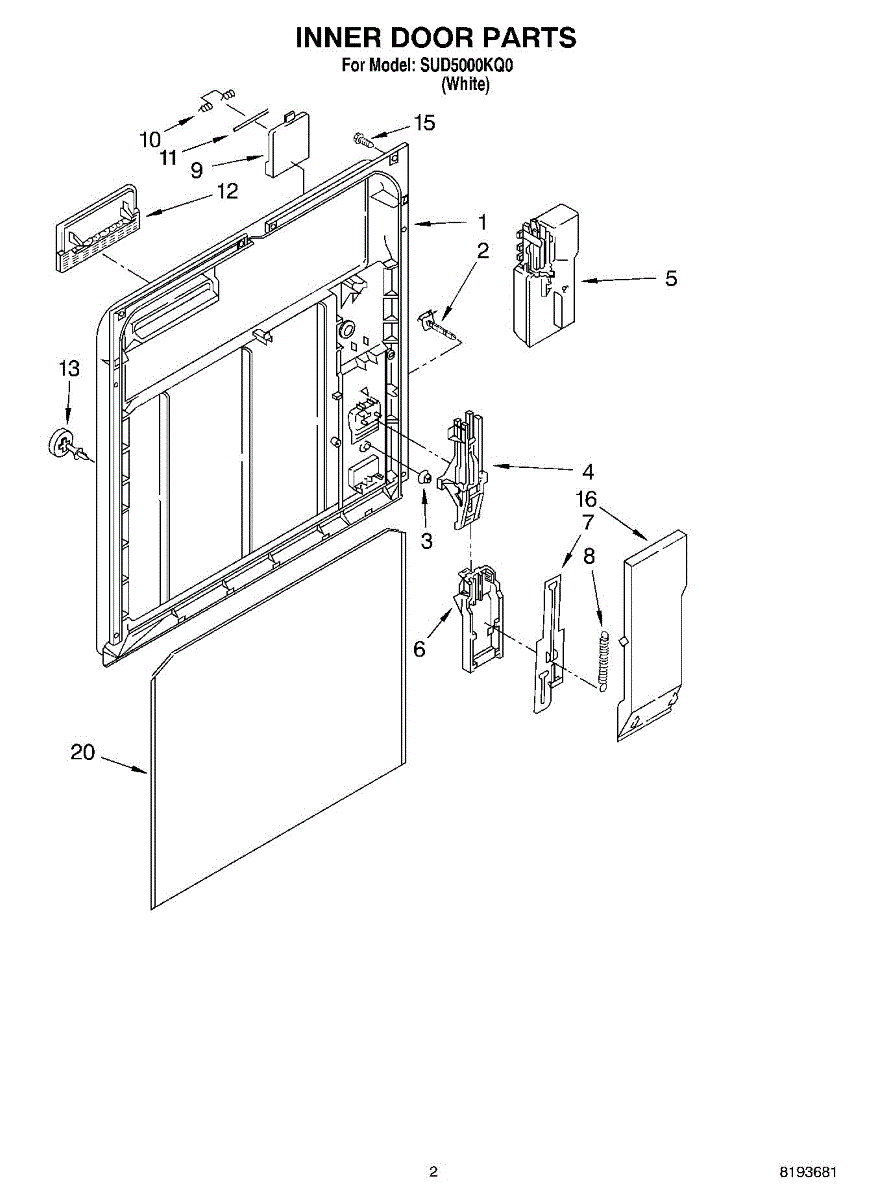 INNER DOOR PARTS
For Model: SUD5000KQ0
(White)

10
11
9
15
12
1
2
5
13
4
3
16
7
8
6
20

2

8193681