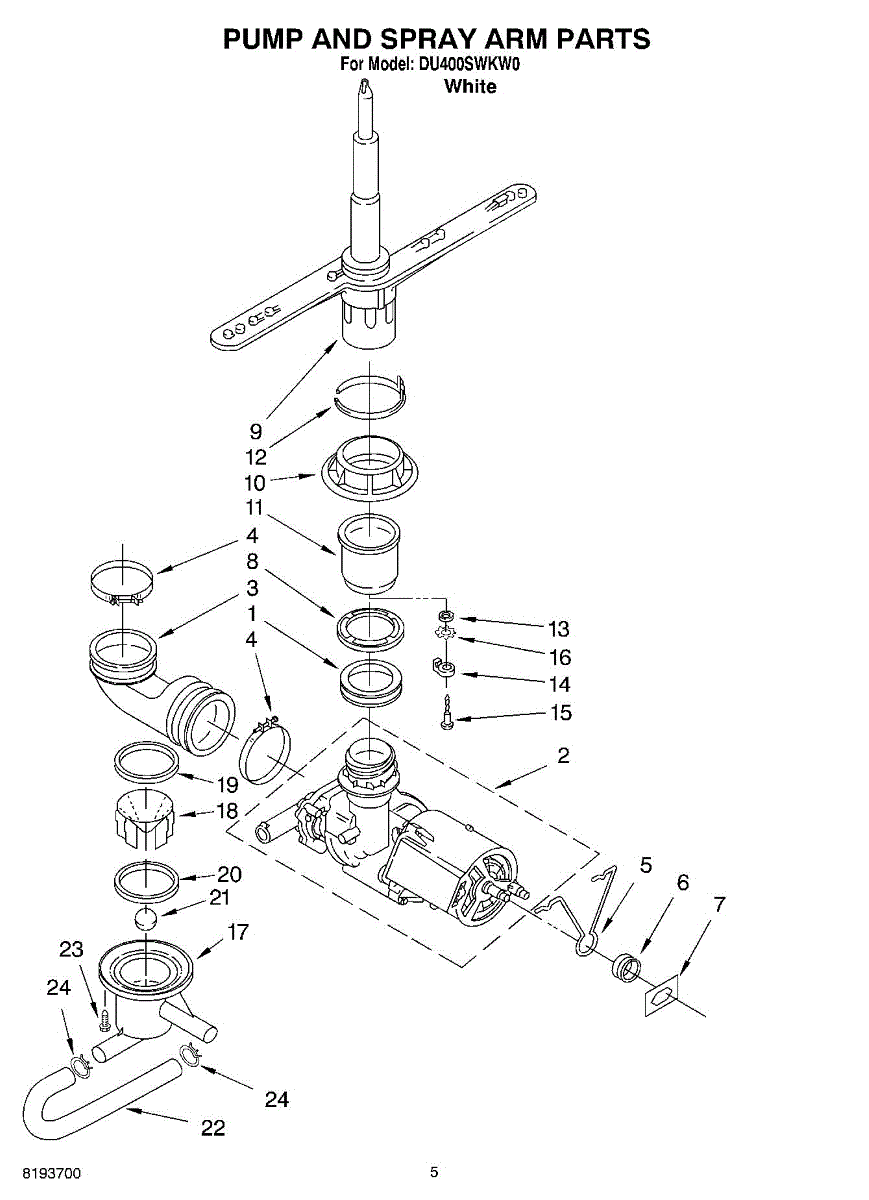 PUMP AND SPRAY ARM PARTS
For Model: DU400SWKW0
White

9
12
10
11
4
8
3
1
4
13
16
14
15
2
19
18
20
21
17
23
24
5
6
7
24
22

8193700

5