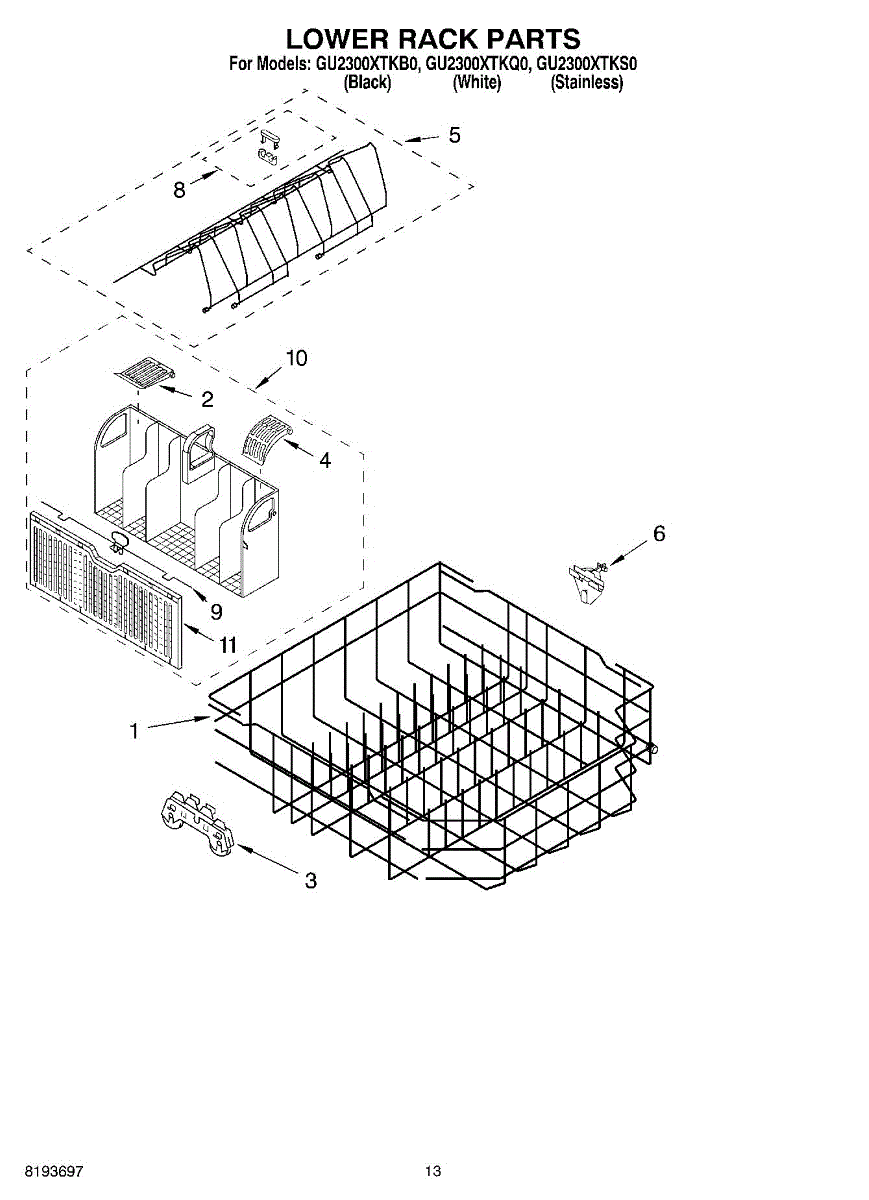 LOWER RACK PARTS
For Models: GU2300XTKB0, GU2300XTKQ0, GU2300XTKS0
(Black) (White) (Stainless)

5
8
10
2
4
6
9
11
1
3

8193697
13