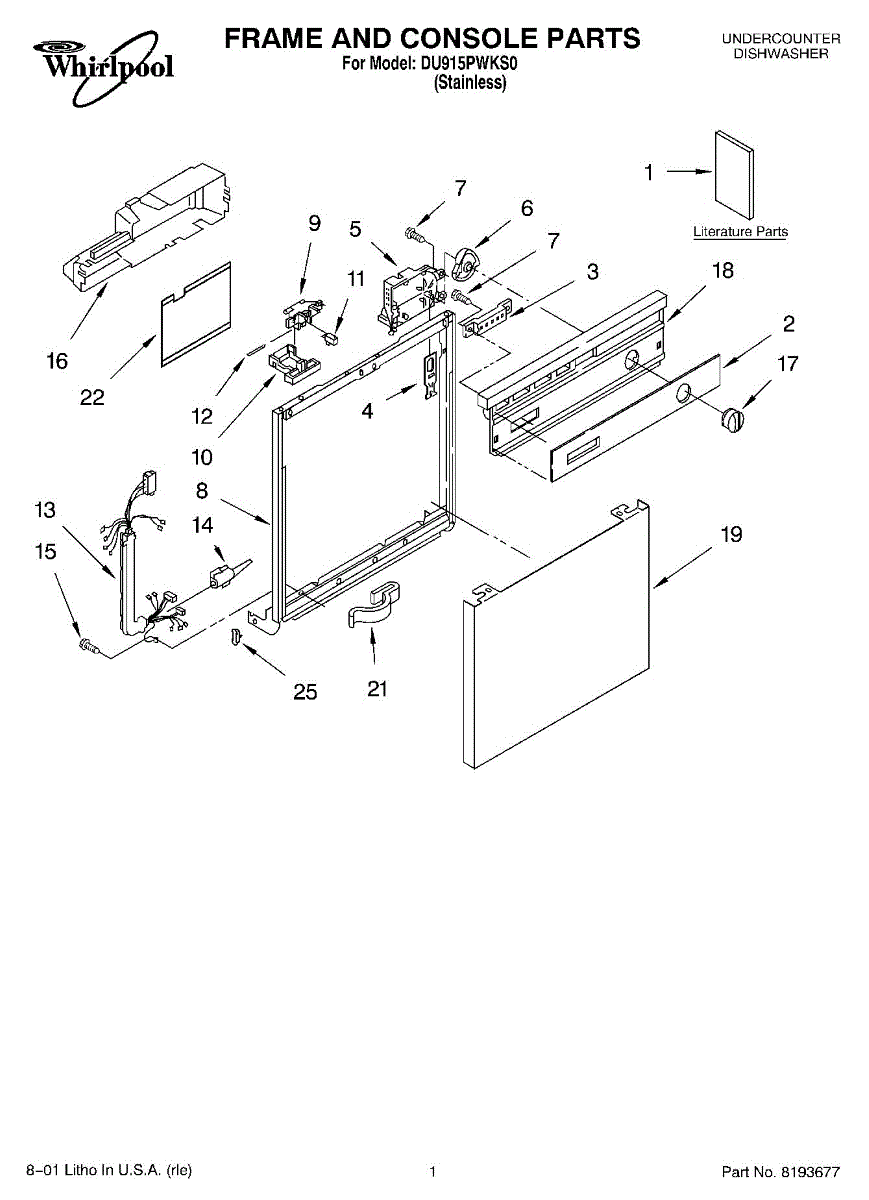 Whirlpool

FRAME AND CONSOLE PARTS
For Model: DU915PWKS0
(Stainless)

UNDERCOUNTER
DISHWASHER

1
Literature Parts
7
6
9
5
7
3
18
11
2
17
16
22
12
4
10
8
13
14
15
19
25
21

8–01 Litho In U.S.A. (rle)

1

Part No. 8193677