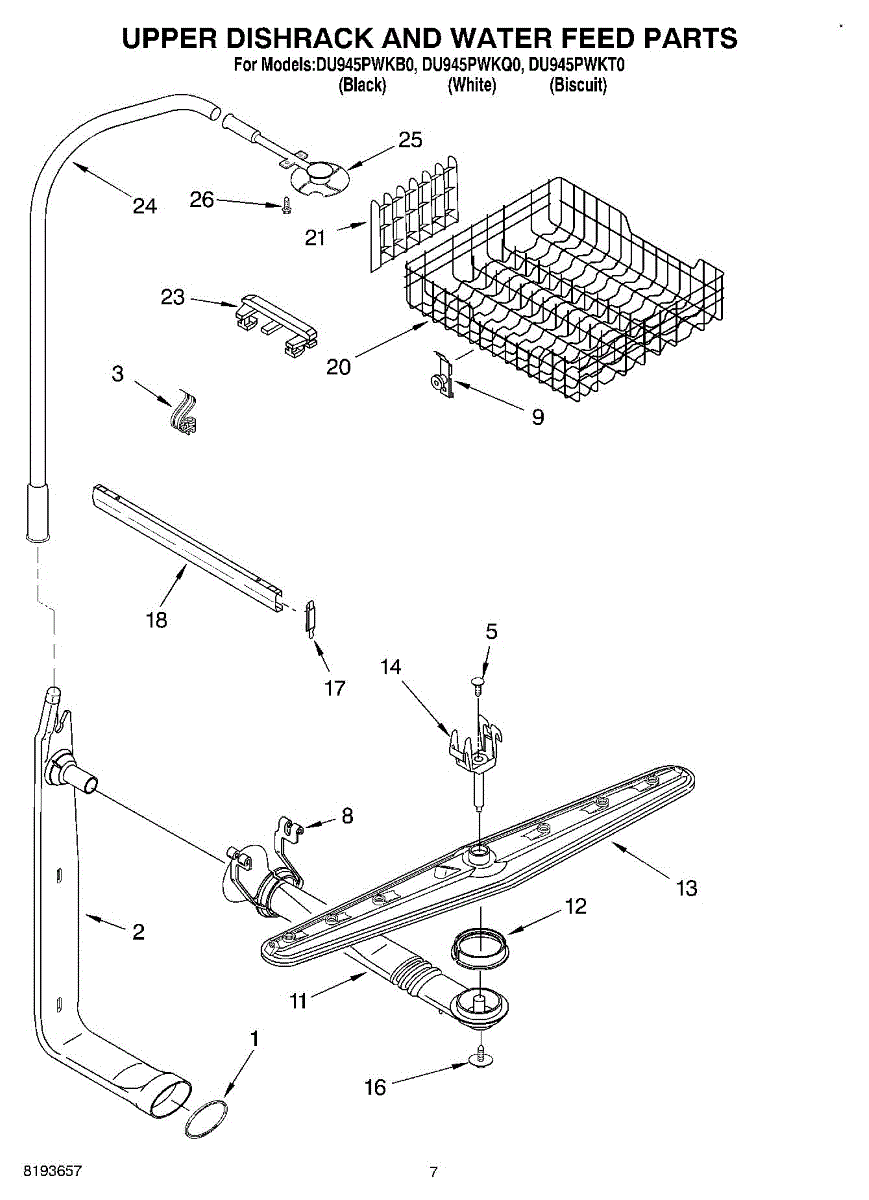 UPPER DISHRACK AND WATER FEED PARTS
For Models:DU945PWKB0, DU945PWKQ0, DU945PWKT0
(Black) (White) (Biscuit)

25
24
26
21
23
20
3
9
18
17
5
14
8
13
2
12
11
1
16

8193657

7