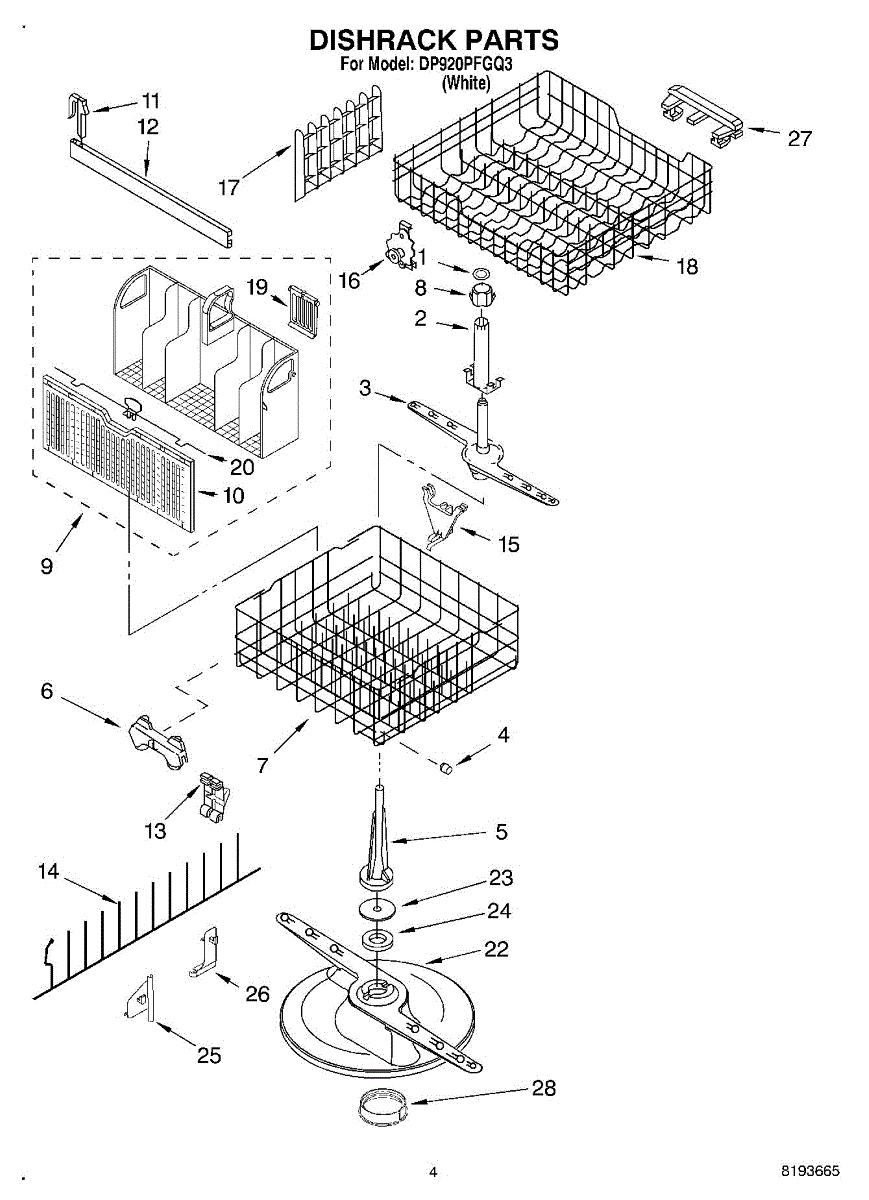 DISHRACK PARTS
For Model: DP920PFGQ3
(White)

11
12
17
27
18
16
1
8
2
19
3
20
10
9
15
6
7
4
13
5
14
23
24
22
26
25
28

4
8193665