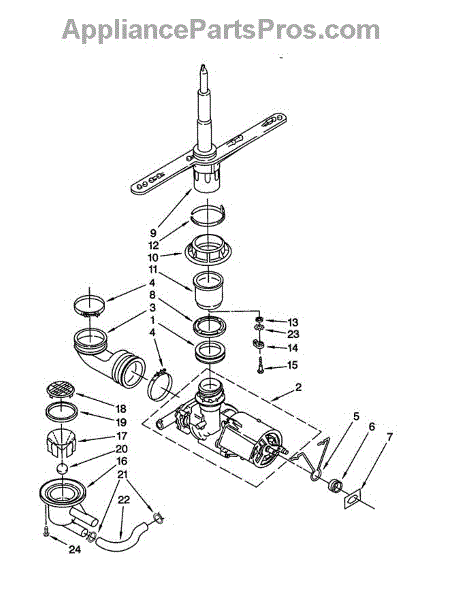 AppliancePartsPros.com

9
12
10
11
4
8
3
1
4
13
23
14
15
2
18
19
17
20
16
21
22
24
5
6
7