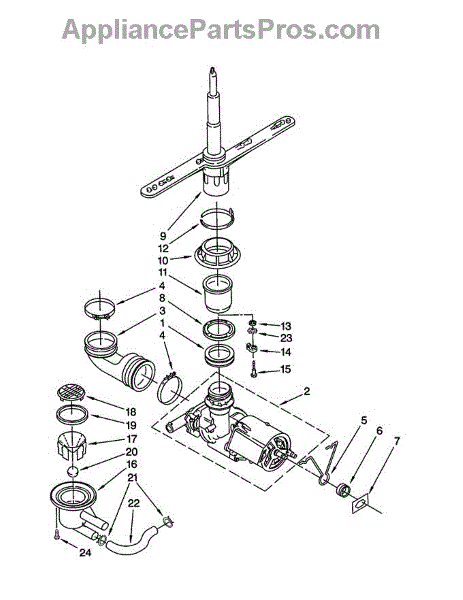 AppliancePartsPros.com

9
12
10
11
4
8
3
1
4
13
23
14
15
2
18
19
17
20
16
21
22
24
5
6
7